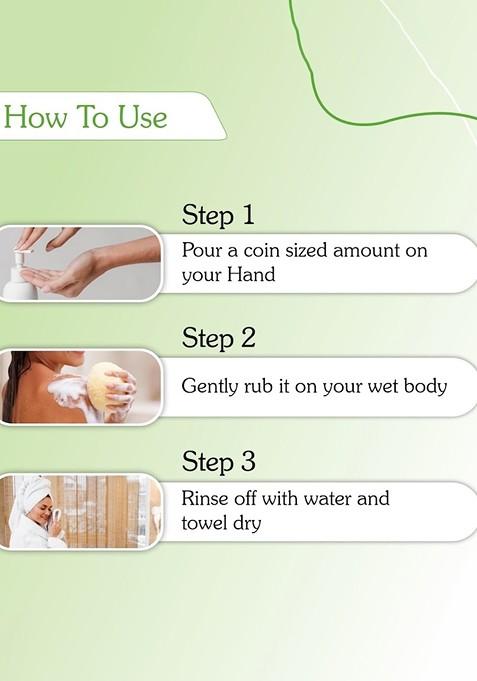 How To Use

Step 1

Pour a coin sized amount on your Hand

Step 2

Gently rub it on your wet body

Step 3

Rinse off with water and towel dry