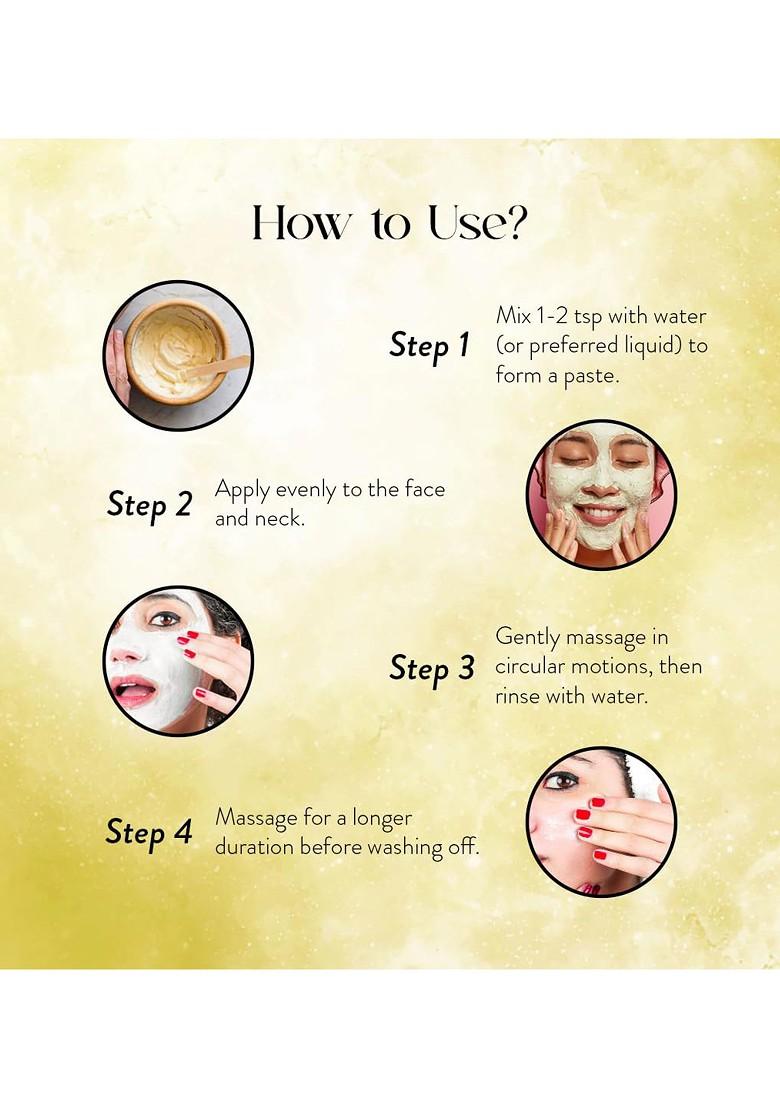 How to Use?

Step 1 Mix 1-2 tsp with water (or preferred liquid) to form a paste.

Step 2 Apply evenly to the face and neck.

Step 3 Gently massage in circular motions, then rinse with water.

Step 4 Massage for a longer duration before washing off.