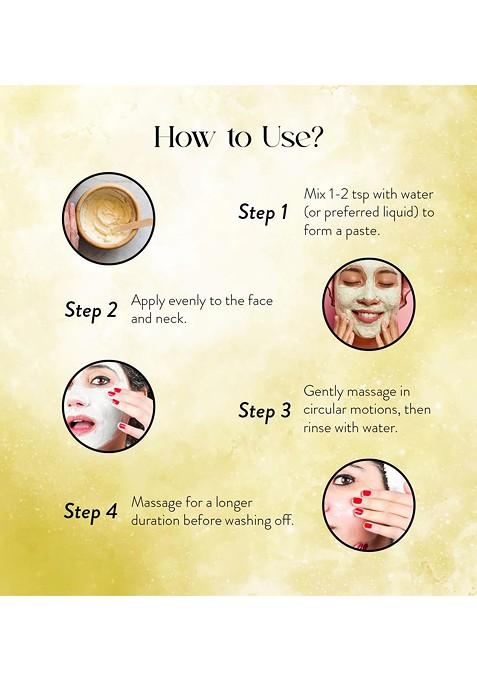 How to Use?

Step 1 Mix 1-2 tsp with water (or preferred liquid) to form a paste.

Step 2 Apply evenly to the face and neck.

Step 3 Gently massage in circular motions, then rinse with water.

Step 4 Massage for a longer duration before washing off.