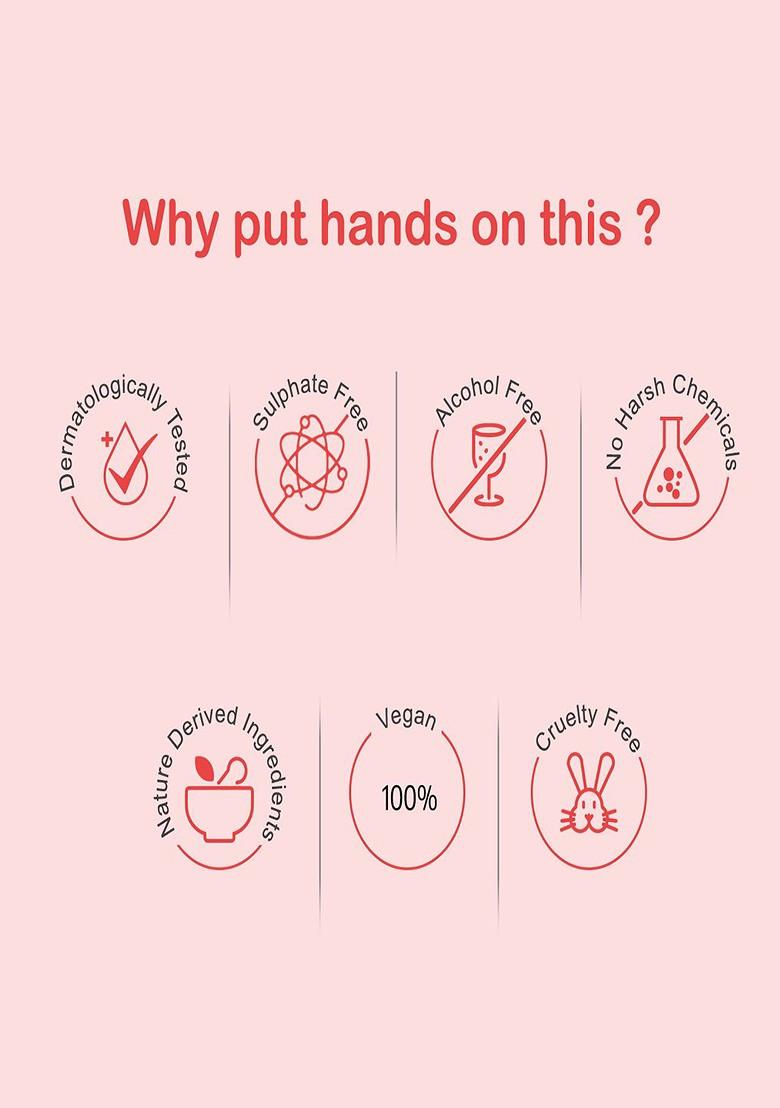 Why put hands on this ?

Dermatologically Tested

Sulphate Free

Alcohol Free

No Harsh Chemicals

Nature Derived Ingredients

Vegan

100%

Cruelty Free