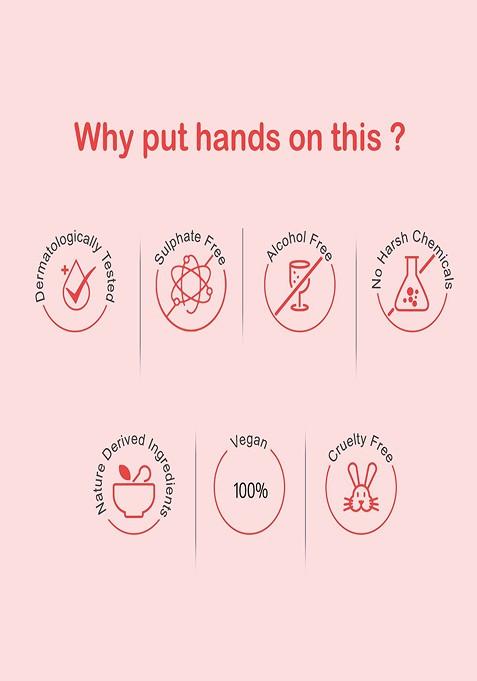 Why put hands on this ?

Dermatologically Tested

Sulphate Free

Alcohol Free

No Harsh Chemicals

Nature Derived Ingredients

Vegan

100%

Cruelty Free