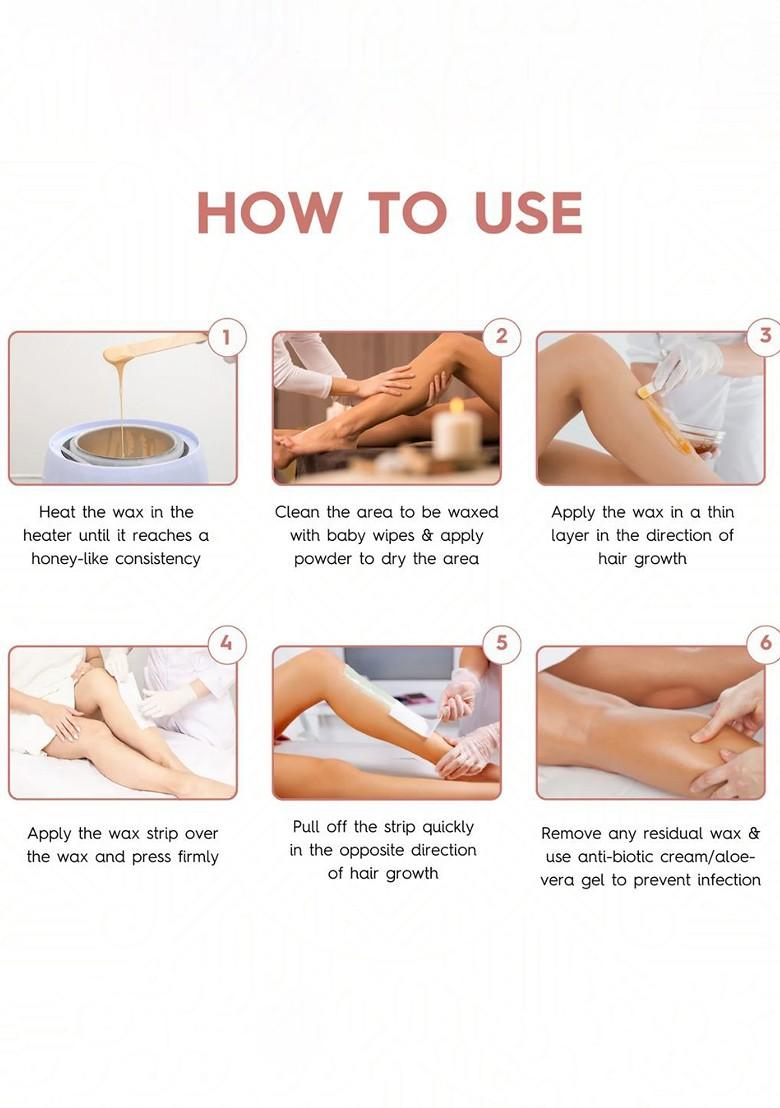 HOW TO USE

1

Heat the wax in the heater until it reaches a honey-like consistency

2

Clean the area to be waxed with baby wipes & apply powder to dry the area

3

Apply the wax in a thin layer in the direction of hair growth

4

Apply the wax strip over the wax and press firmly

5

Pull off the strip quickly in the opposite direction of hair growth

6

Remove any residual wax & use anti-biotic cream/aloe-vera gel to prevent infection