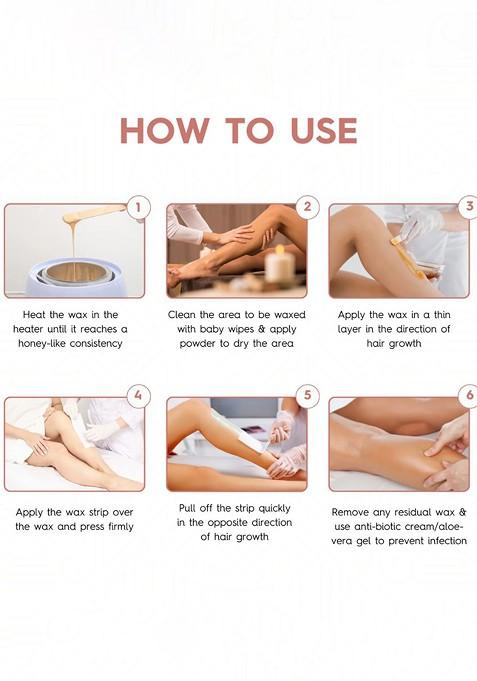 HOW TO USE

1

Heat the wax in the heater until it reaches a honey-like consistency

2

Clean the area to be waxed with baby wipes & apply powder to dry the area

3

Apply the wax in a thin layer in the direction of hair growth

4

Apply the wax strip over the wax and press firmly

5

Pull off the strip quickly in the opposite direction of hair growth

6

Remove any residual wax & use anti-biotic cream/aloe-vera gel to prevent infection