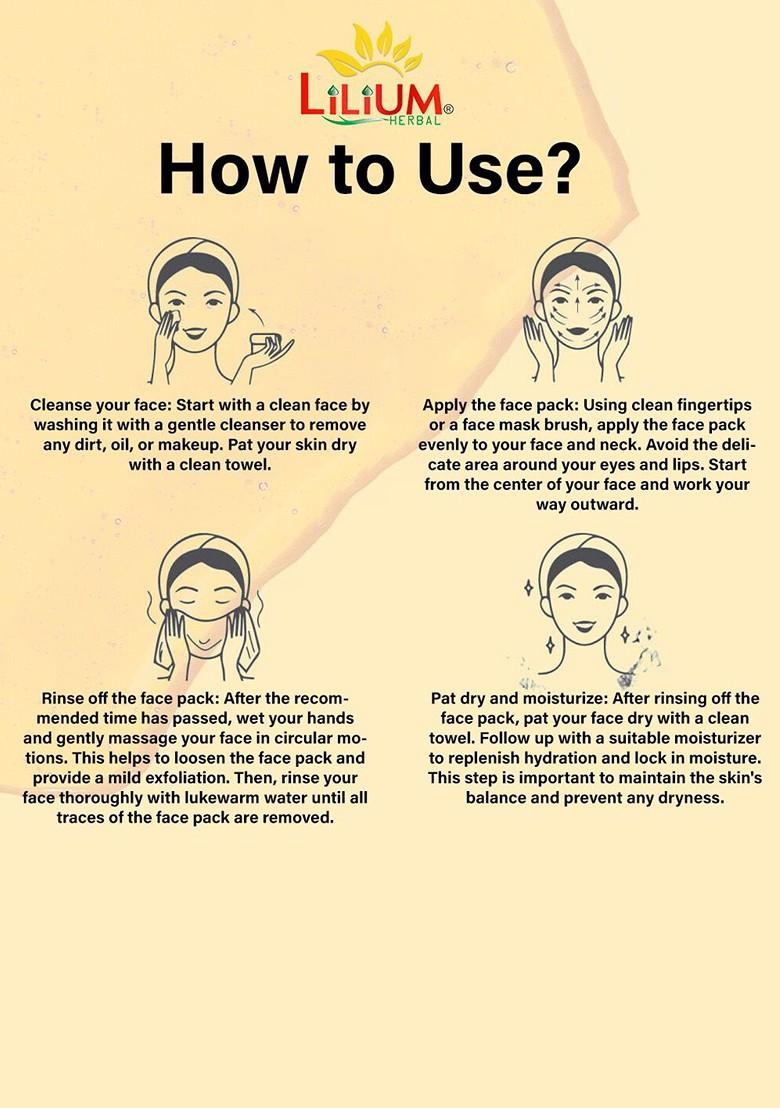 LiLiUM®
HERBAL

How to Use?

Cleanse your face: Start with a clean face by washing it with a gentle cleanser to remove any dirt, oil, or makeup. Pat your skin dry with a clean towel.

Apply the face pack: Using clean fingertips or a face mask brush, apply the face pack evenly to your face and neck. Avoid the delicate area around your eyes and lips. Start from the center of your face and work your way outward.

Rinse off the face pack: After the recommended time has passed, wet your hands and gently massage your face in circular motions. This helps to loosen the face pack and provide a mild exfoliation. Then, rinse your face thoroughly with lukewarm water until all traces of the face pack are removed.

Pat dry and moisturize: After rinsing off the face pack, pat your face dry with a clean towel. Follow up with a suitable moisturizer to replenish hydration and lock in moisture. This step is important to maintain the skin's balance and prevent any dryness.