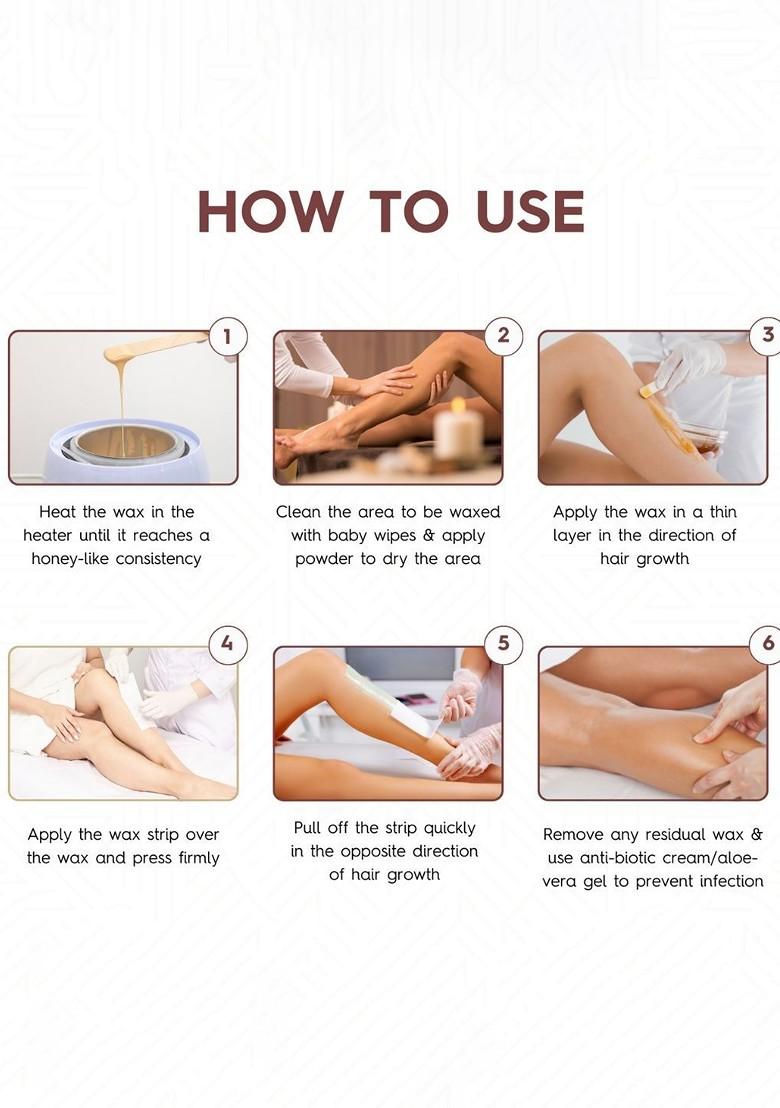 HOW TO USE

1

Heat the wax in the heater until it reaches a honey-like consistency

2

Clean the area to be waxed with baby wipes & apply powder to dry the area

3

Apply the wax in a thin layer in the direction of hair growth

4

Apply the wax strip over the wax and press firmly

5

Pull off the strip quickly in the opposite direction of hair growth

6

Remove any residual wax & use anti-biotic cream/aloe-vera gel to prevent infection