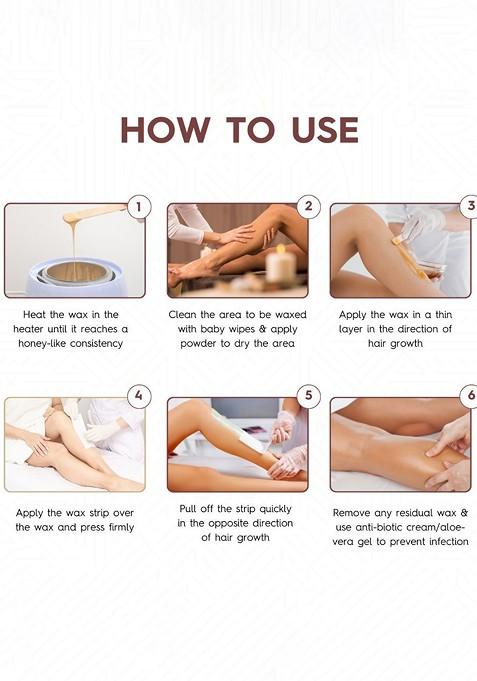 HOW TO USE

1

Heat the wax in the heater until it reaches a honey-like consistency

2

Clean the area to be waxed with baby wipes & apply powder to dry the area

3

Apply the wax in a thin layer in the direction of hair growth

4

Apply the wax strip over the wax and press firmly

5

Pull off the strip quickly in the opposite direction of hair growth

6

Remove any residual wax & use anti-biotic cream/aloe-vera gel to prevent infection