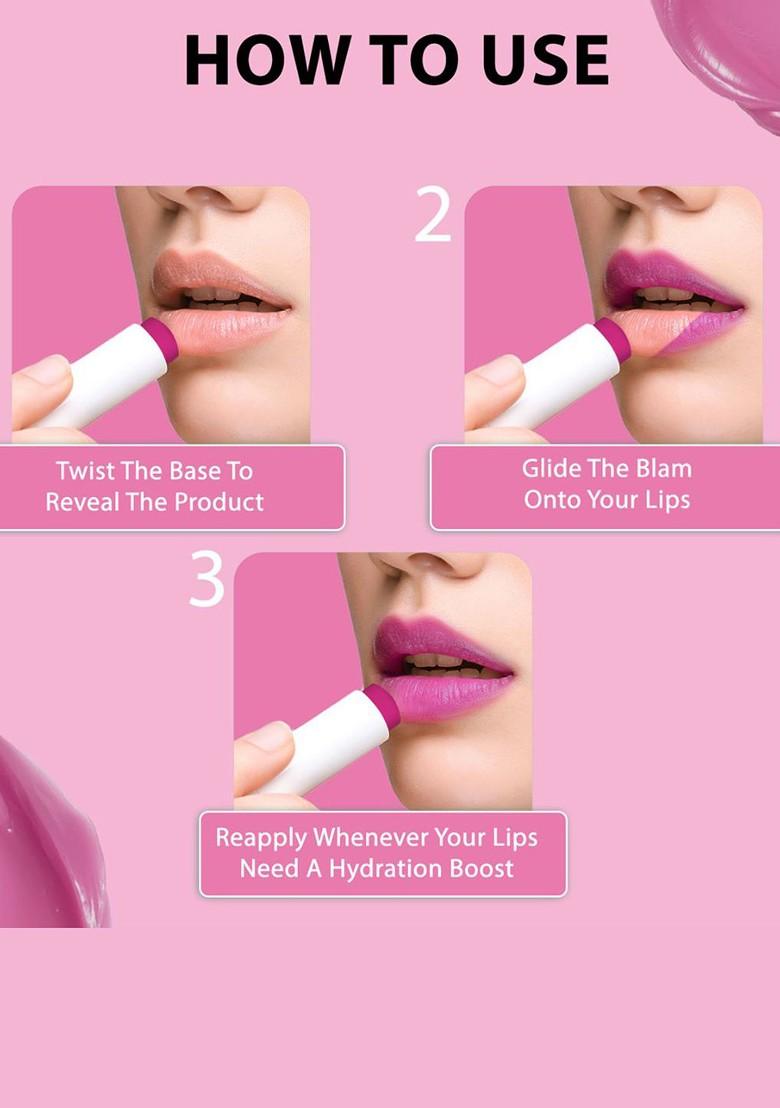 HOW TO USE

Twist The Base To Reveal The Product

2

Glide The Blam Onto Your Lips

3

Reapply Whenever Your Lips Need A Hydration Boost