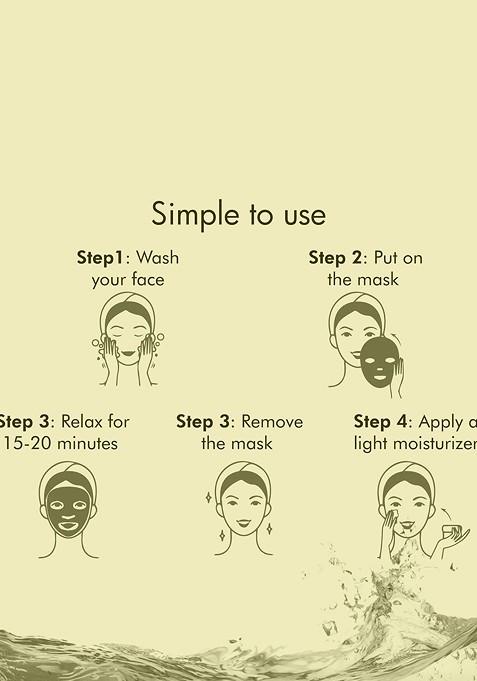 Simple to use

Step1: Wash your face

Step 2: Put on the mask

Step 3: Relax for 15-20 minutes

Step 3: Remove the mask

Step 4: Apply a light moisturizer