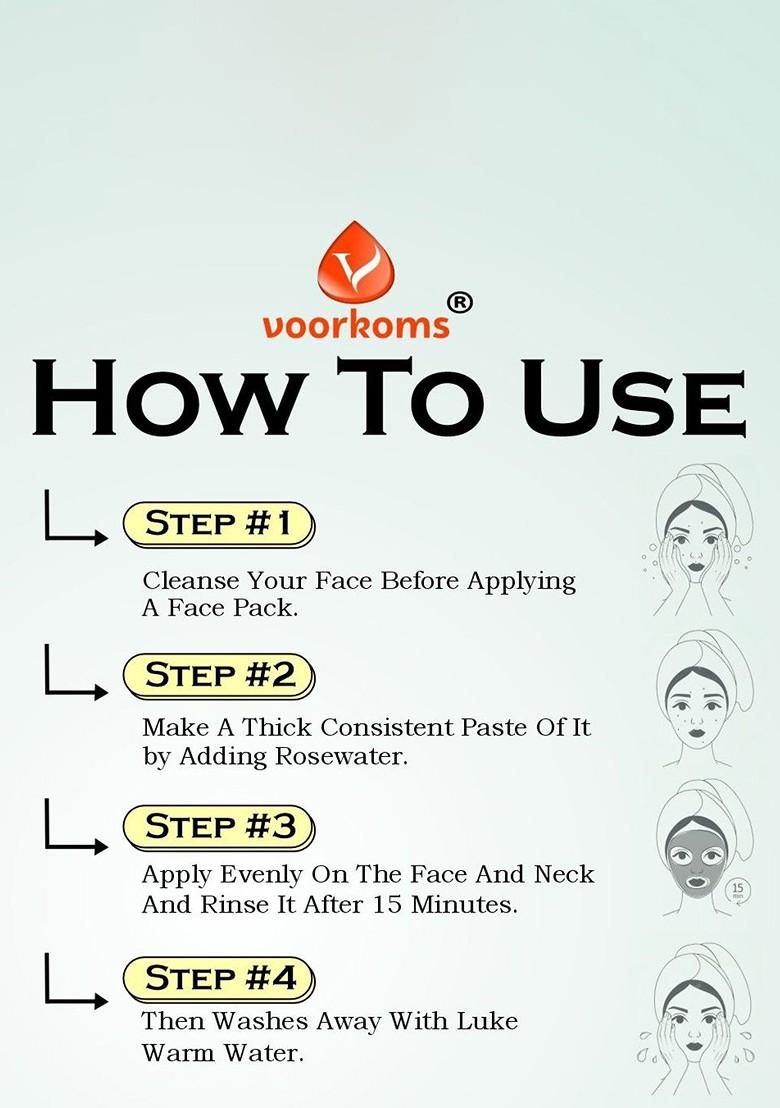 V
voorkoms®

HOW TO USE

STEP #1
Cleanse Your Face Before Applying A Face Pack.

STEP #2
Make A Thick Consistent Paste Of It by Adding Rosewater.

STEP #3
Apply Evenly On The Face And Neck And Rinse It After 15 Minutes.

15 min

STEP #4
Then Washes Away With Luke Warm Water.