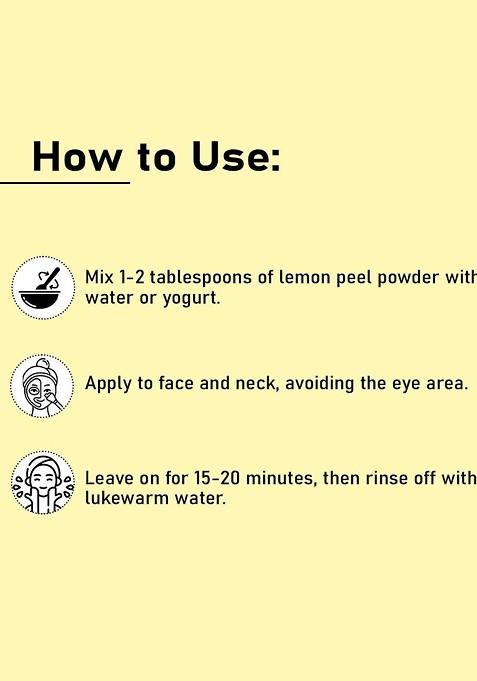 How to Use:

Mix 1-2 tablespoons of lemon peel powder with water or yogurt.

Apply to face and neck, avoiding the eye area.

Leave on for 15-20 minutes, then rinse off with lukewarm water.