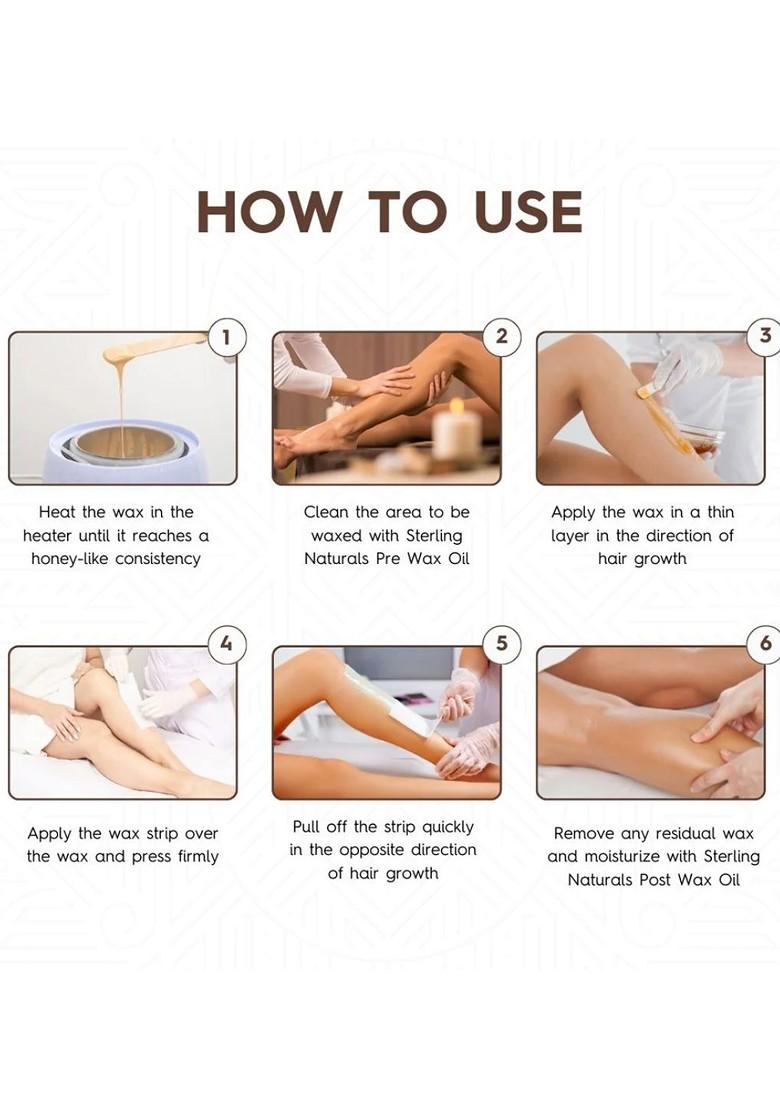 HOW TO USE

1

Heat the wax in the heater until it reaches a honey-like consistency

2

Clean the area to be waxed with Sterling Naturals Pre Wax Oil

3

Apply the wax in a thin layer in the direction of hair growth

4

Apply the wax strip over the wax and press firmly

5

Pull off the strip quickly in the opposite direction of hair growth

6

Remove any residual wax and moisturize with Sterling Naturals Post Wax Oil