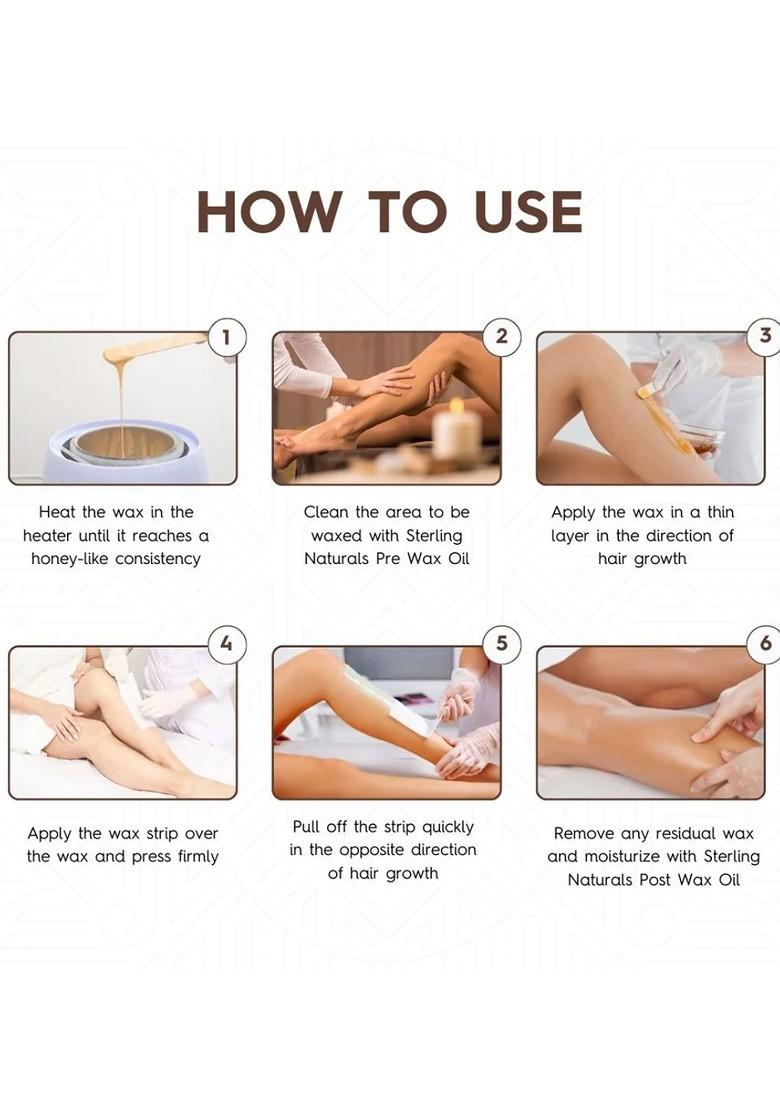 HOW TO USE

1
Heat the wax in the heater until it reaches a honey-like consistency

2
Clean the area to be waxed with Sterling Naturals Pre Wax Oil

3
Apply the wax in a thin layer in the direction of hair growth

4
Apply the wax strip over the wax and press firmly

5
Pull off the strip quickly in the opposite direction of hair growth

6
Remove any residual wax and moisturize with Sterling Naturals Post Wax Oil