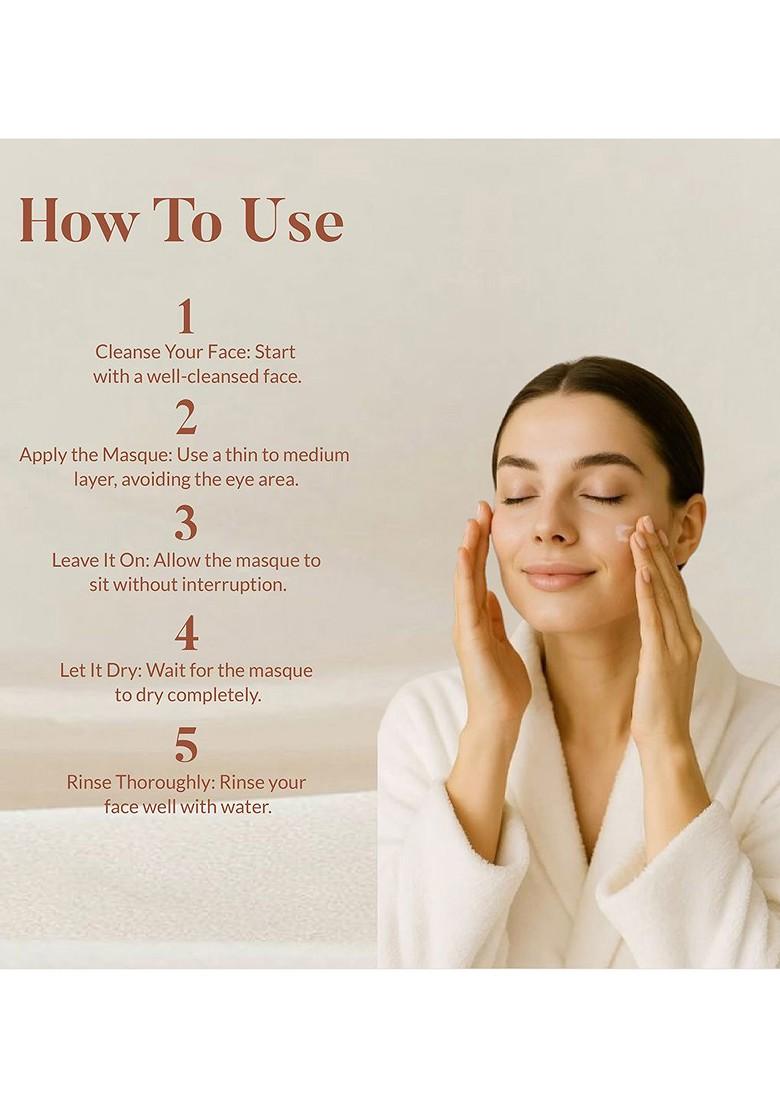 How To Use

1
Cleanse Your Face: Start with a well-cleansed face.

2
Apply the Masque: Use a thin to medium layer, avoiding the eye area.

3
Leave It On: Allow the masque to sit without interruption.

4
Let It Dry: Wait for the masque to dry completely.

5
Rinse Thoroughly: Rinse your face well with water.