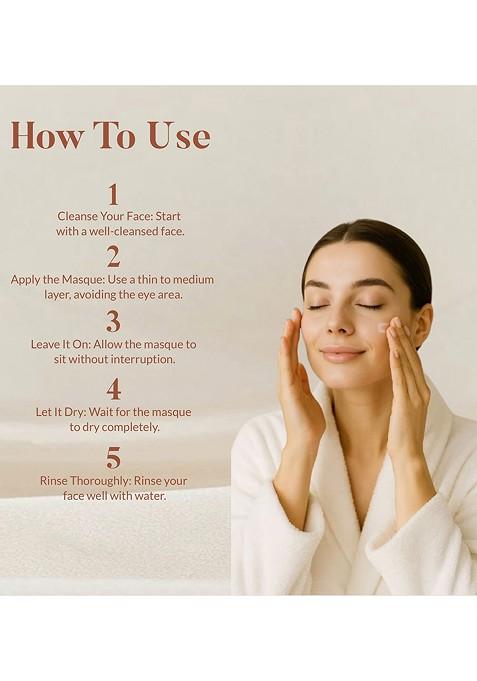 How To Use

1
Cleanse Your Face: Start with a well-cleansed face.

2
Apply the Masque: Use a thin to medium layer, avoiding the eye area.

3
Leave It On: Allow the masque to sit without interruption.

4
Let It Dry: Wait for the masque to dry completely.

5
Rinse Thoroughly: Rinse your face well with water.