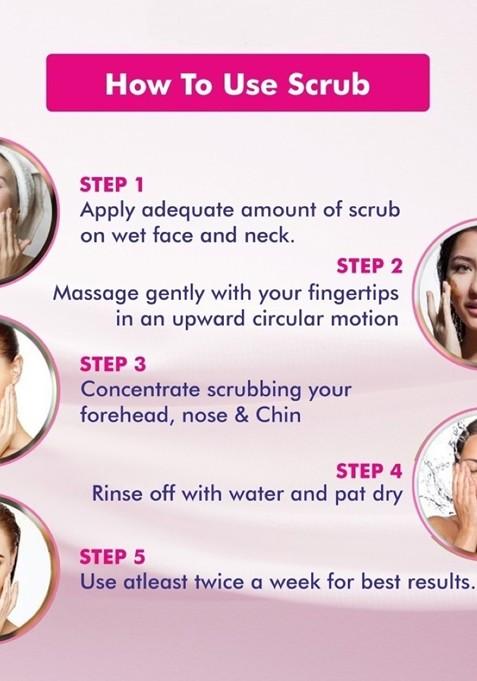 How To Use Scrub

STEP 1
Apply adequate amount of scrub on wet face and neck.

STEP 2
Massage gently with your fingertips in an upward circular motion

STEP 3
Concentrate scrubbing your forehead, nose & Chin

STEP 4
Rinse off with water and pat dry

STEP 5
Use atleast twice a week for best results.