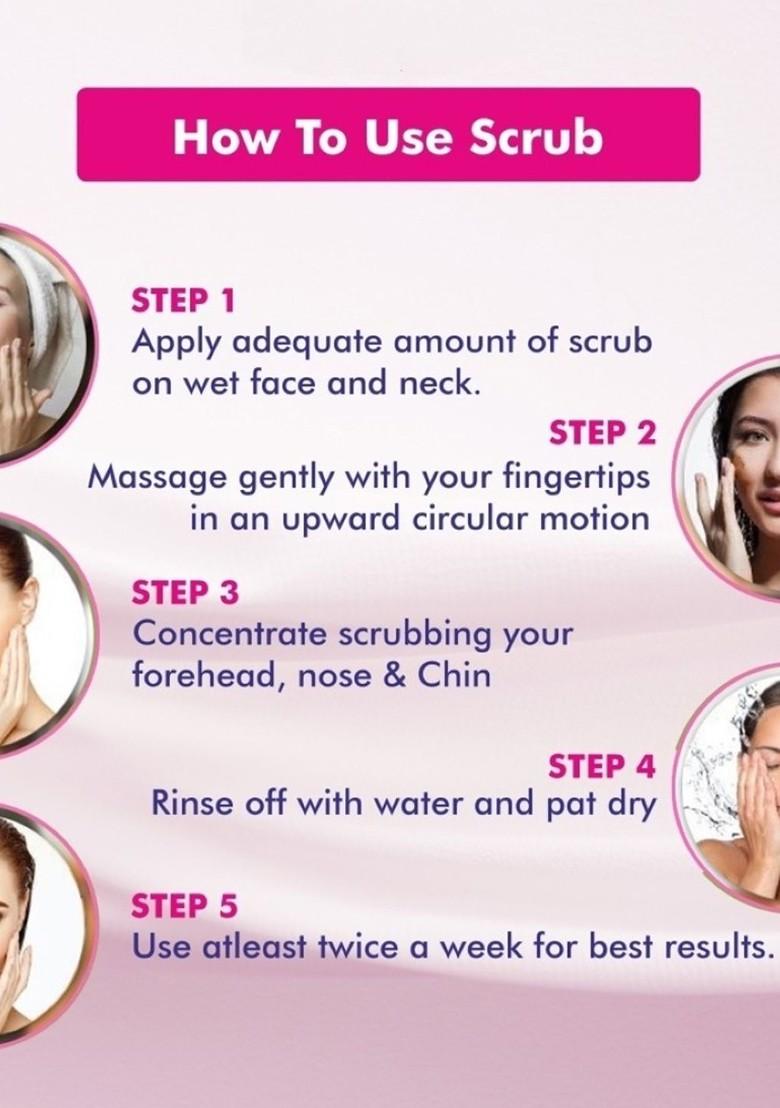 How To Use Scrub

STEP 1
Apply adequate amount of scrub on wet face and neck.

STEP 2
Massage gently with your fingertips in an upward circular motion

STEP 3
Concentrate scrubbing your forehead, nose & Chin

STEP 4
Rinse off with water and pat dry

STEP 5
Use atleast twice a week for best results.