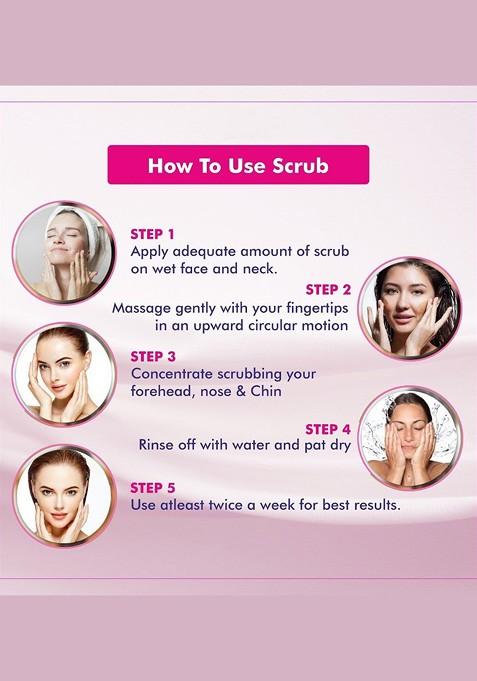 How To Use Scrub

STEP 1
Apply adequate amount of scrub on wet face and neck.

STEP 2
Massage gently with your fingertips in an upward circular motion

STEP 3
Concentrate scrubbing your forehead, nose & Chin

STEP 4
Rinse off with water and pat dry

STEP 5
Use atleast twice a week for best results.