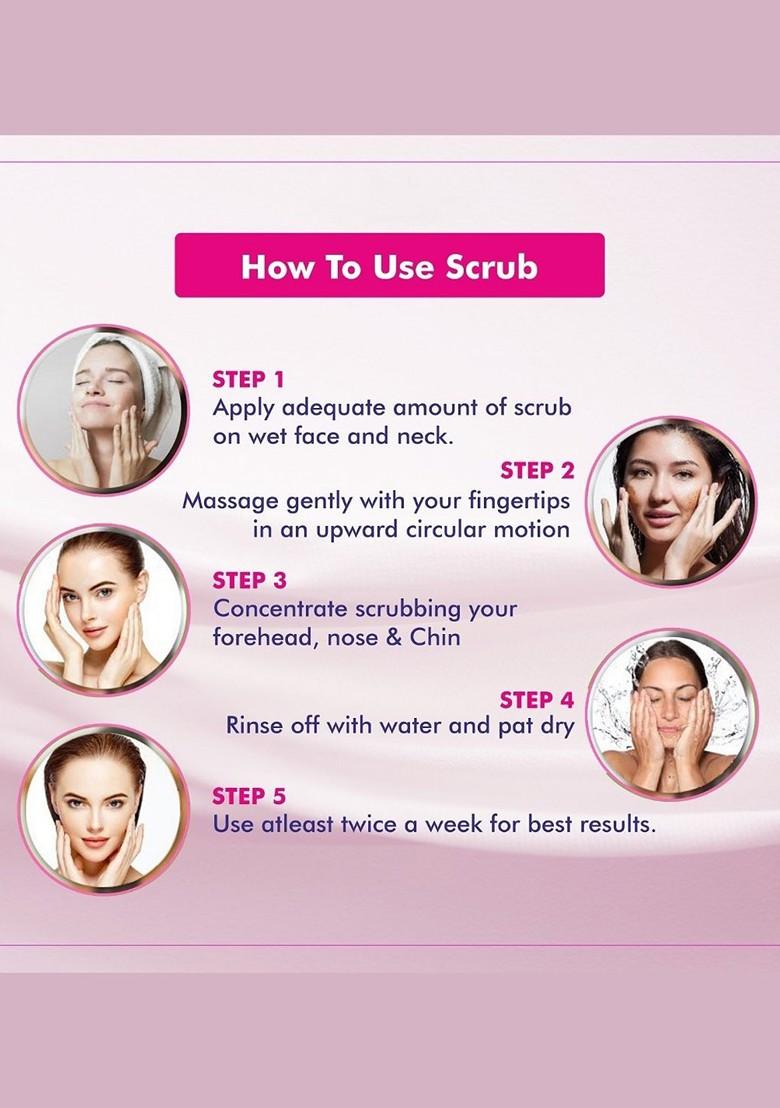 How To Use Scrub

STEP 1
Apply adequate amount of scrub on wet face and neck.

STEP 2
Massage gently with your fingertips in an upward circular motion

STEP 3
Concentrate scrubbing your forehead, nose & Chin

STEP 4
Rinse off with water and pat dry

STEP 5
Use atleast twice a week for best results.