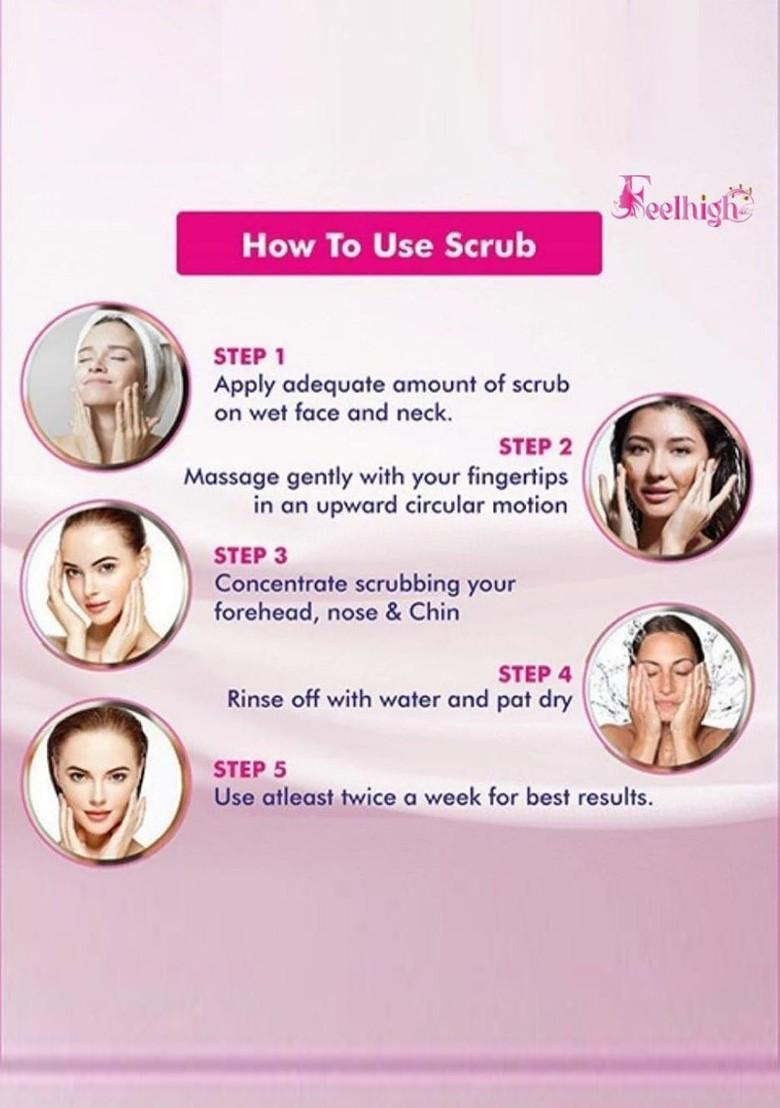 Feelhigh

How To Use Scrub

STEP 1
Apply adequate amount of scrub on wet face and neck.

STEP 2
Massage gently with your fingertips in an upward circular motion

STEP 3
Concentrate scrubbing your forehead, nose & Chin

STEP 4
Rinse off with water and pat dry

STEP 5
Use atleast twice a week for best results.