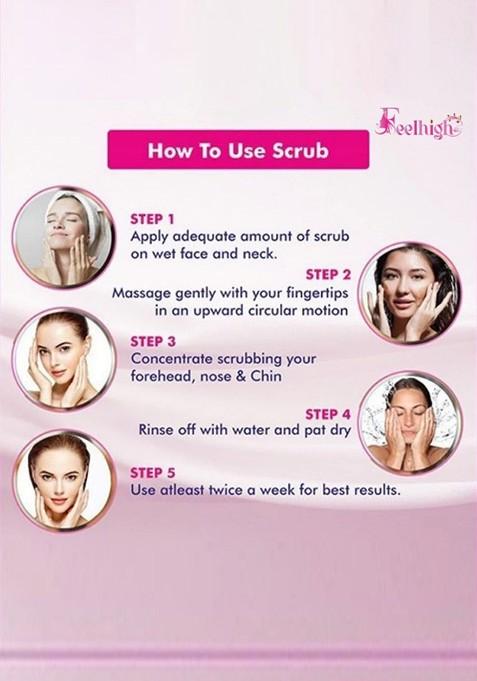 Feelhigh

How To Use Scrub

STEP 1
Apply adequate amount of scrub on wet face and neck.

STEP 2
Massage gently with your fingertips in an upward circular motion

STEP 3
Concentrate scrubbing your forehead, nose & Chin

STEP 4
Rinse off with water and pat dry

STEP 5
Use atleast twice a week for best results.