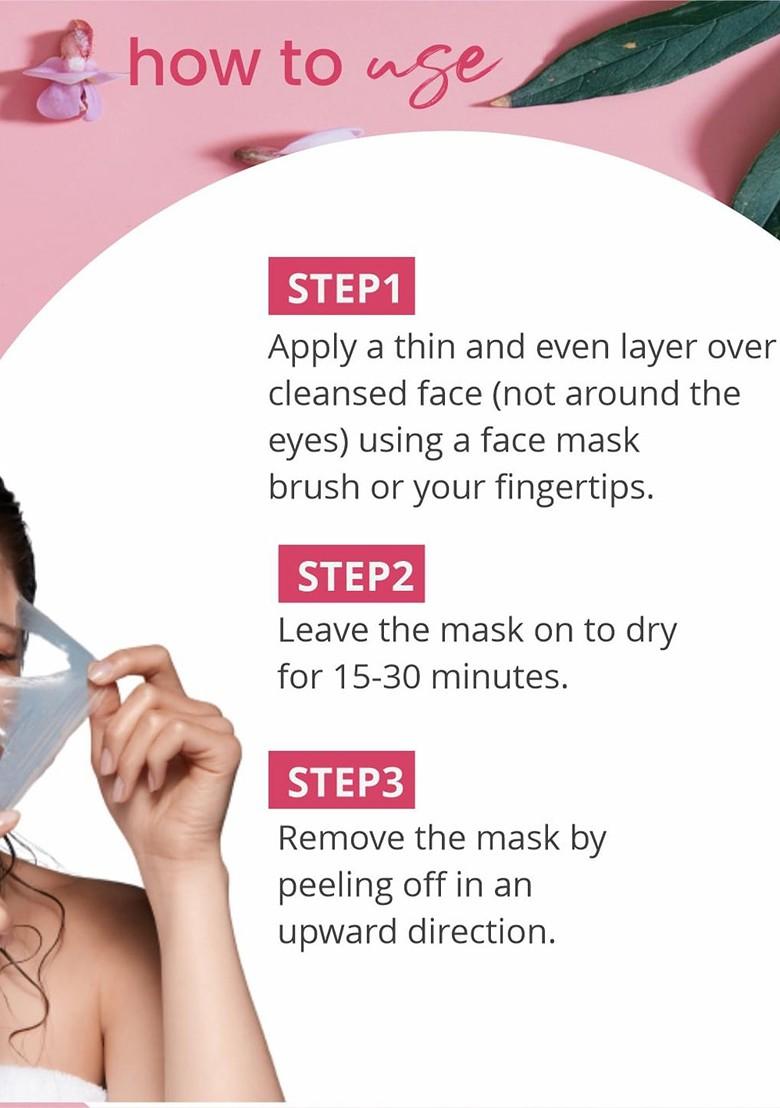 how to use

STEP1
Apply a thin and even layer over cleansed face (not around the eyes) using a face mask brush or your fingertips.

STEP2
Leave the mask on to dry for 15-30 minutes.

STEP3
Remove the mask by peeling off in an upward direction.