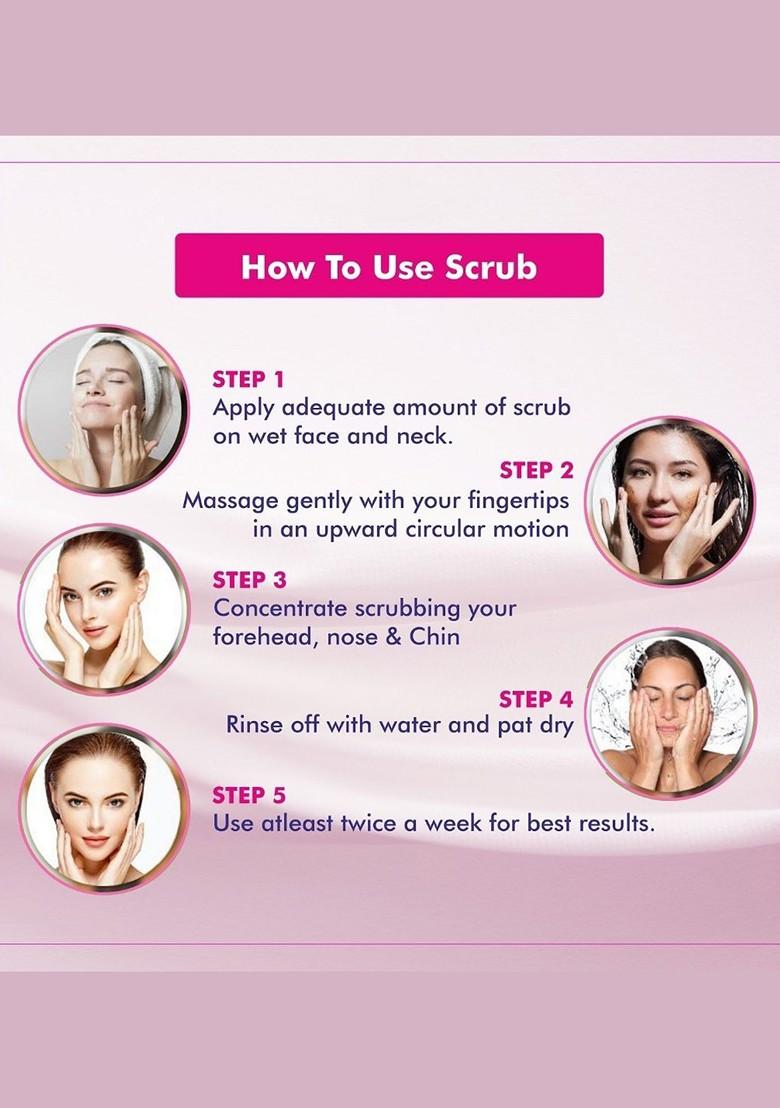 How To Use Scrub

STEP 1
Apply adequate amount of scrub on wet face and neck.

STEP 2
Massage gently with your fingertips in an upward circular motion

STEP 3
Concentrate scrubbing your forehead, nose & Chin

STEP 4
Rinse off with water and pat dry

STEP 5
Use atleast twice a week for best results.