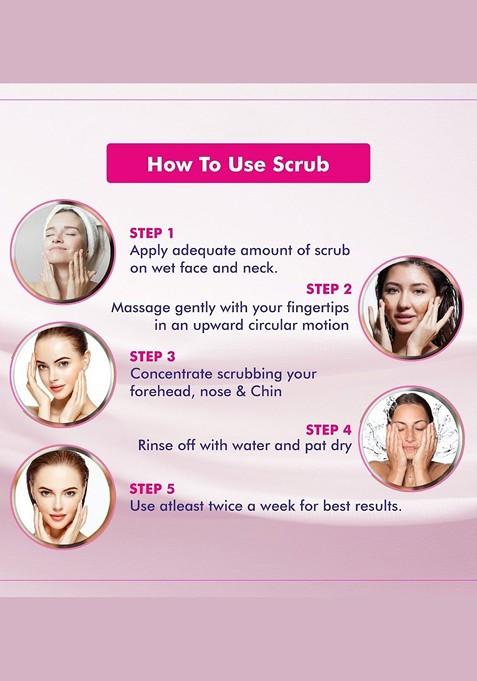 How To Use Scrub

STEP 1
Apply adequate amount of scrub on wet face and neck.

STEP 2
Massage gently with your fingertips in an upward circular motion

STEP 3
Concentrate scrubbing your forehead, nose & Chin

STEP 4
Rinse off with water and pat dry

STEP 5
Use atleast twice a week for best results.