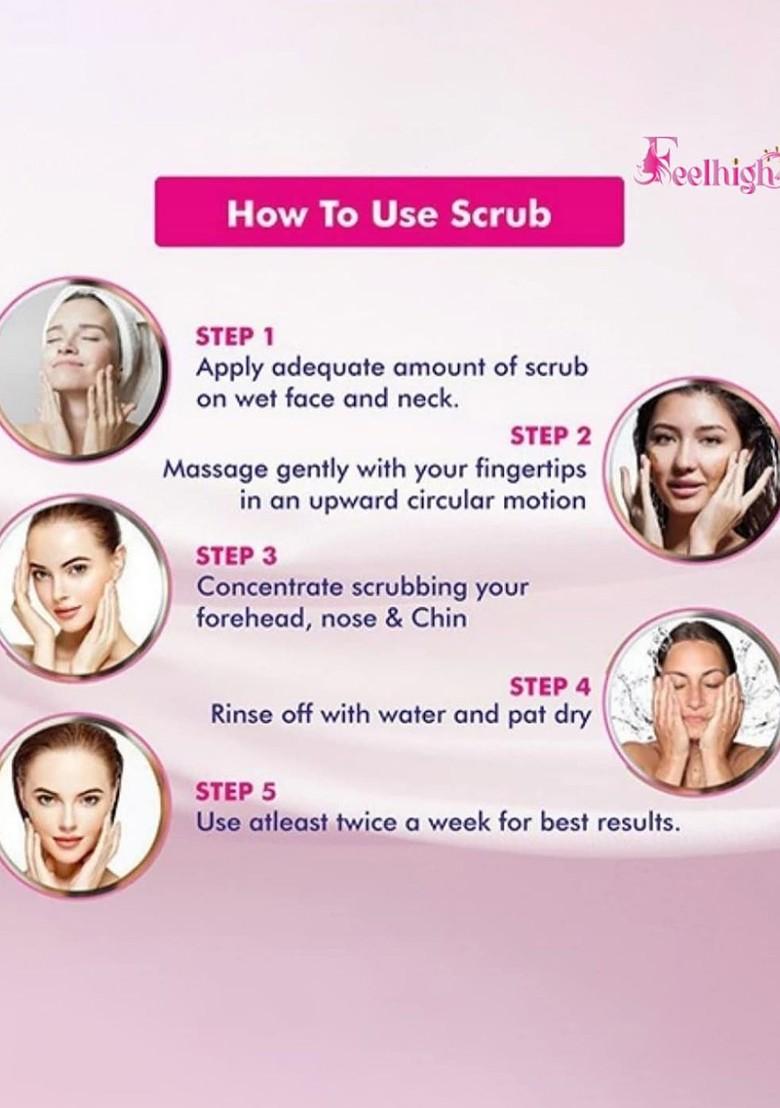 Feelhigh

How To Use Scrub

STEP 1
Apply adequate amount of scrub on wet face and neck.

STEP 2
Massage gently with your fingertips in an upward circular motion

STEP 3
Concentrate scrubbing your forehead, nose & Chin

STEP 4
Rinse off with water and pat dry

STEP 5
Use atleast twice a week for best results.