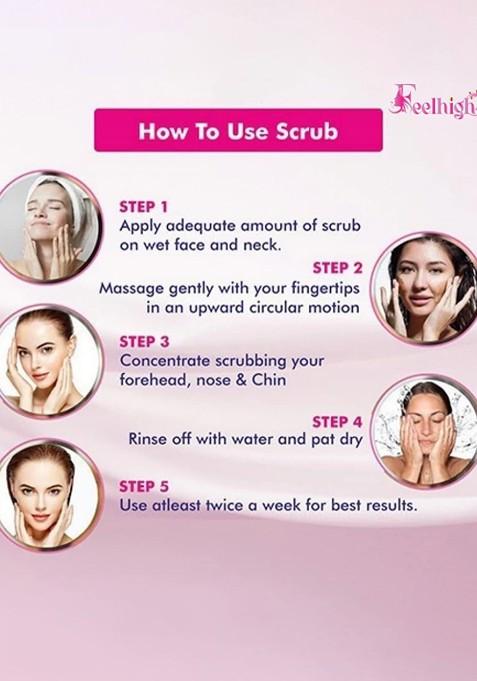 Feelhigh

How To Use Scrub

STEP 1
Apply adequate amount of scrub on wet face and neck.

STEP 2
Massage gently with your fingertips in an upward circular motion

STEP 3
Concentrate scrubbing your forehead, nose & Chin

STEP 4
Rinse off with water and pat dry

STEP 5
Use atleast twice a week for best results.