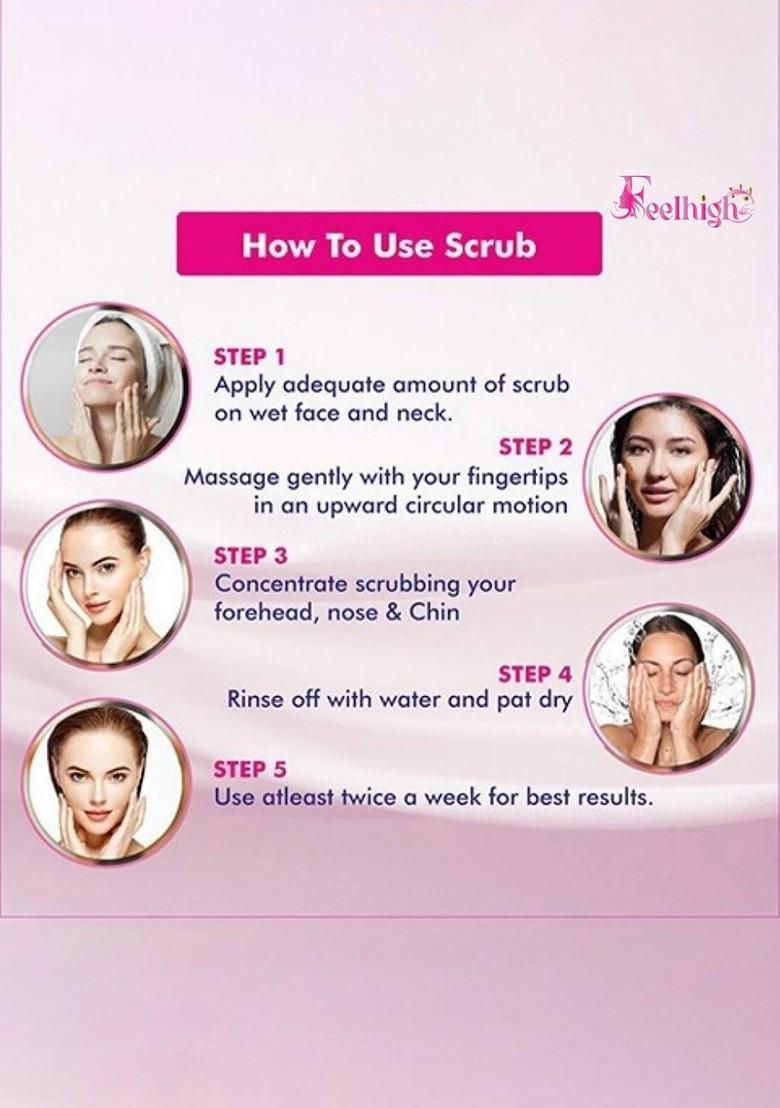 Feelhigh

How To Use Scrub

STEP 1
Apply adequate amount of scrub on wet face and neck.

STEP 2
Massage gently with your fingertips in an upward circular motion

STEP 3
Concentrate scrubbing your forehead, nose & Chin

STEP 4
Rinse off with water and pat dry

STEP 5
Use atleast twice a week for best results.