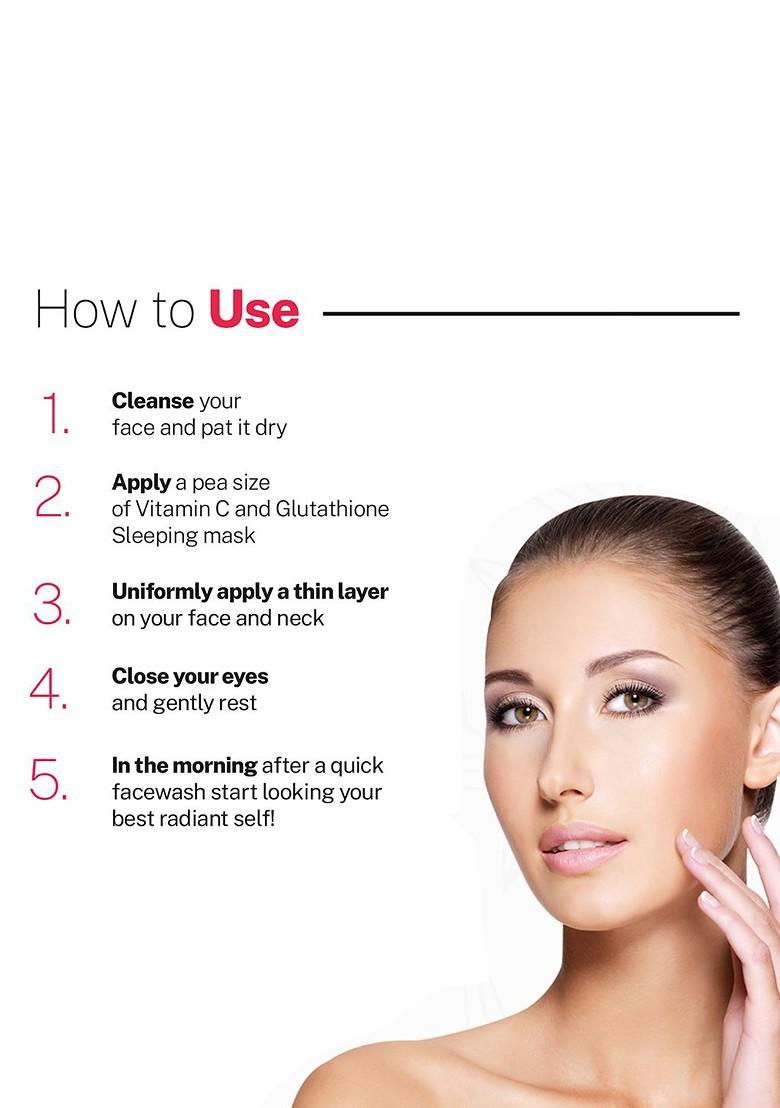 How to Use

1. Cleanse your face and pat it dry

2. Apply a pea size of Vitamin C and Glutathione Sleeping mask

3. Uniformly apply a thin layer on your face and neck

4. Close your eyes and gently rest

5. In the morning after a quick facewash start looking your best radiant self!