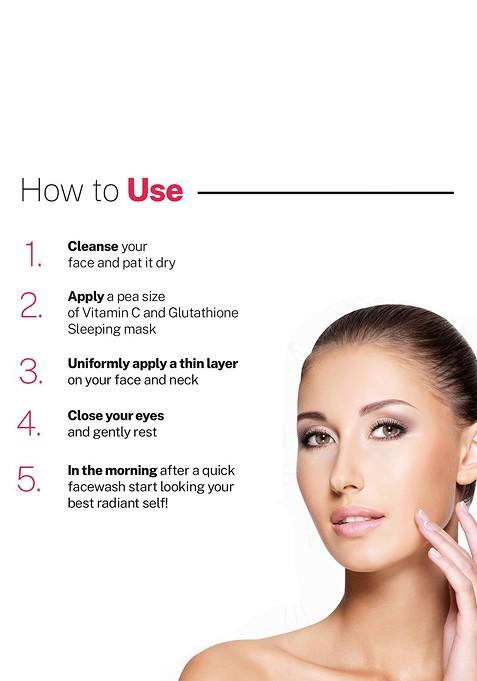 How to Use

1. Cleanse your face and pat it dry

2. Apply a pea size of Vitamin C and Glutathione Sleeping mask

3. Uniformly apply a thin layer on your face and neck

4. Close your eyes and gently rest

5. In the morning after a quick facewash start looking your best radiant self!