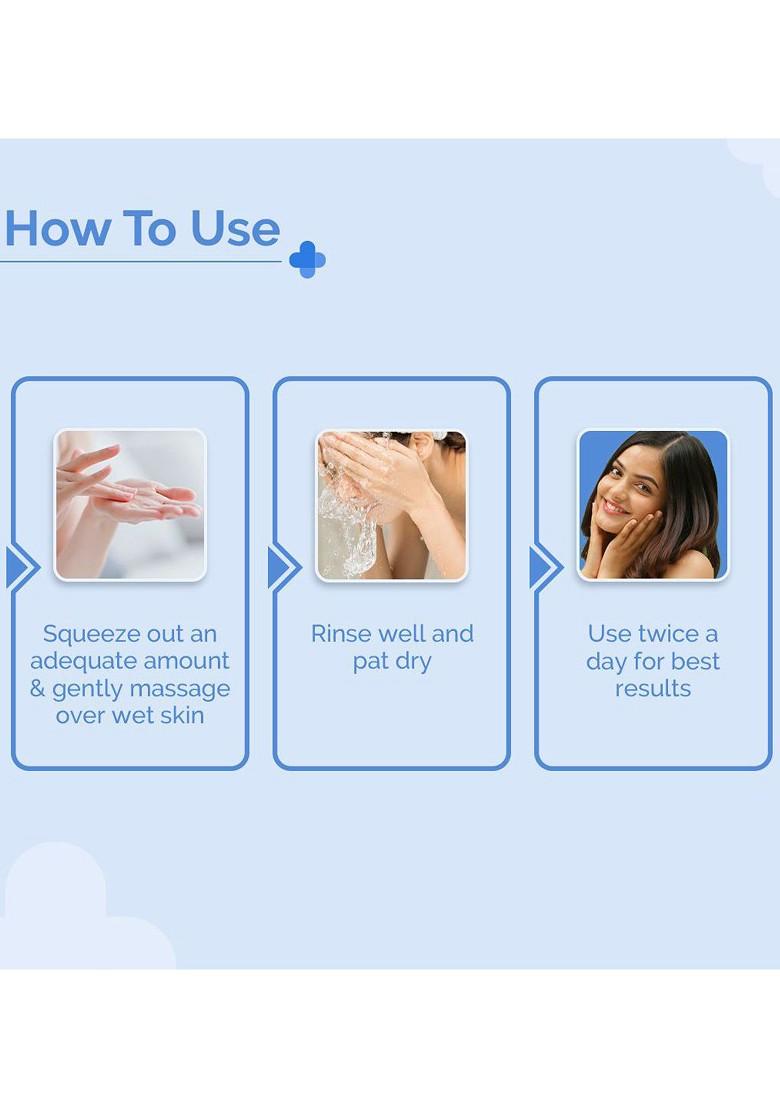 How To Use

Squeeze out an adequate amount & gently massage over wet skin

Rinse well and pat dry

Use twice a day for best results