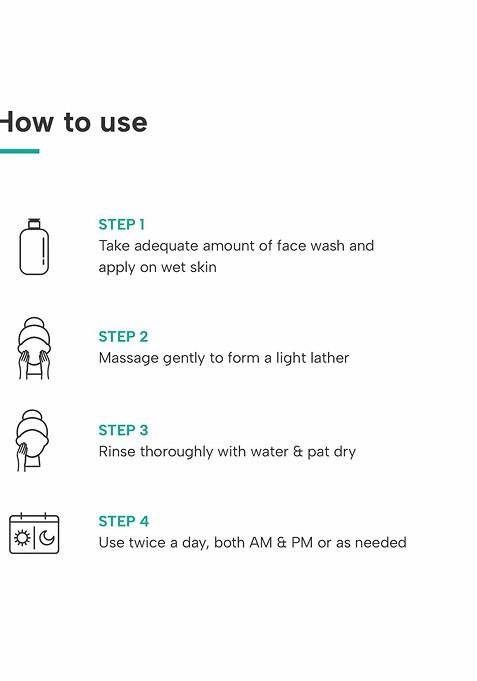 How to use

STEP 1
Take adequate amount of face wash and apply on wet skin

STEP 2
Massage gently to form a light lather

STEP 3
Rinse thoroughly with water & pat dry

STEP 4
Use twice a day, both AM & PM or as needed