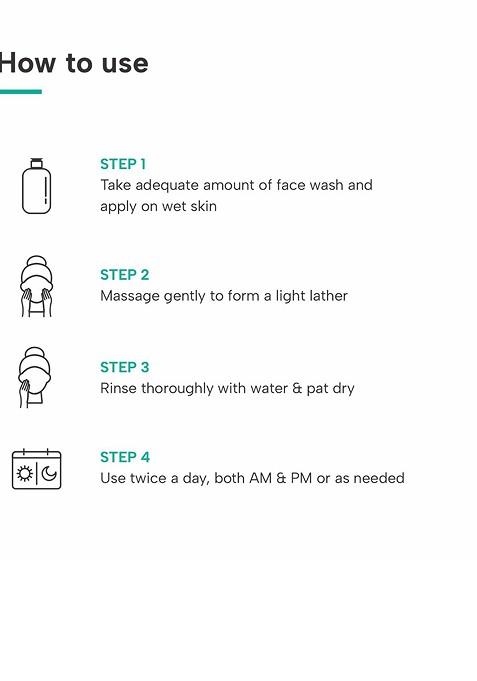 How to use

STEP 1
Take adequate amount of face wash and apply on wet skin

STEP 2
Massage gently to form a light lather

STEP 3
Rinse thoroughly with water & pat dry

STEP 4
Use twice a day, both AM & PM or as needed