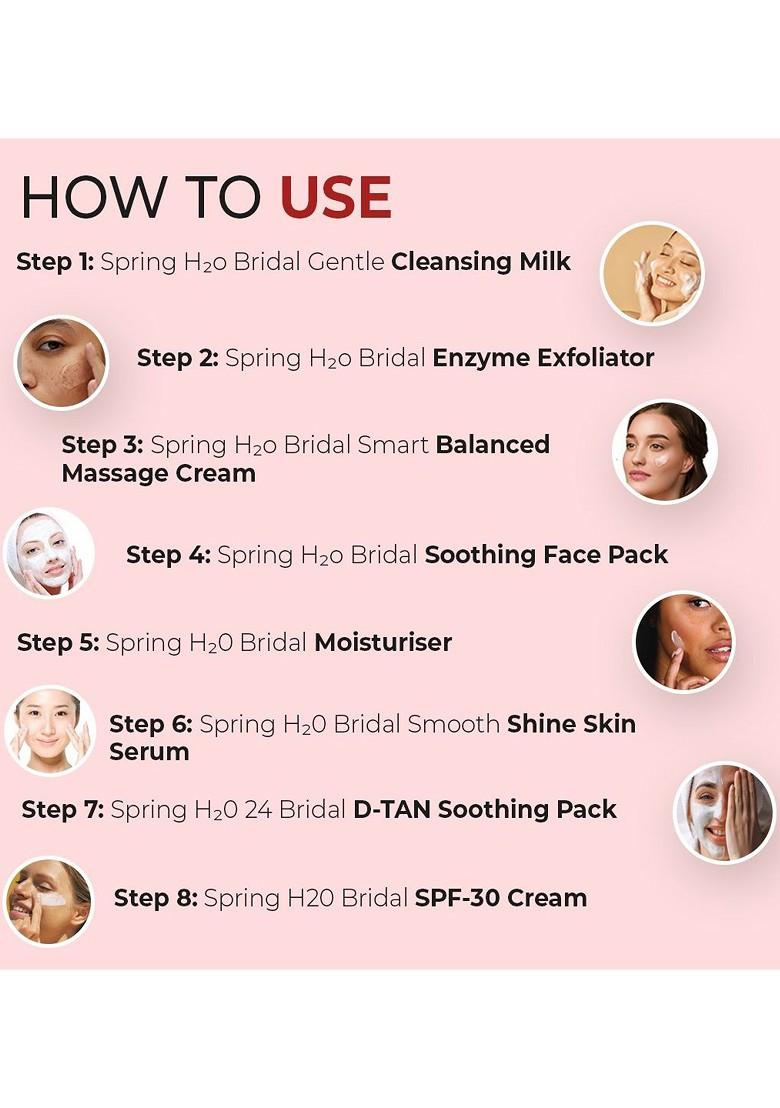 HOW TO USE

Step 1: Spring $H_2o$ Bridal Gentle Cleansing Milk

Step 2: Spring $H_2o$ Bridal Enzyme Exfoliator

Step 3: Spring $H_2o$ Bridal Smart Balanced Massage Cream

Step 4: Spring $H_2o$ Bridal Soothing Face Pack

Step 5: Spring $H_20$ Bridal Moisturiser

Step 6: Spring $H_20$ Bridal Smooth Shine Skin Serum

Step 7: Spring $H_20$ 24 Bridal D-TAN Soothing Pack

Step 8: Spring H20 Bridal SPF-30 Cream