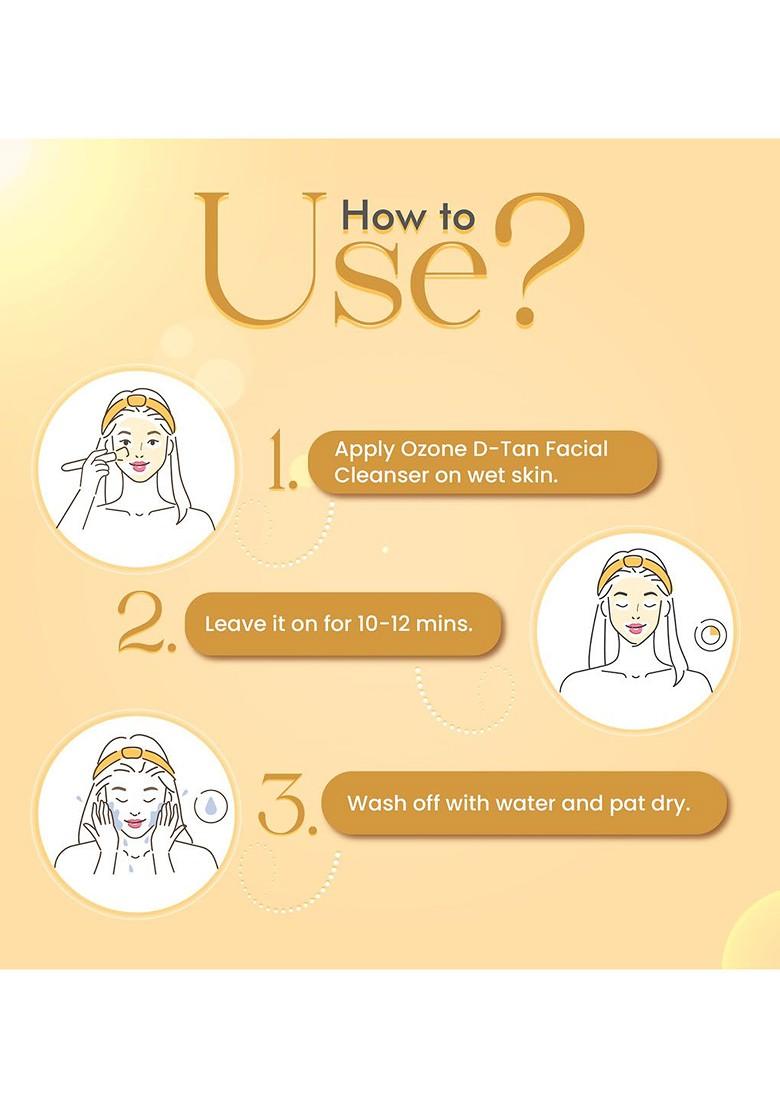 How to Use?

1. Apply Ozone D-Tan Facial Cleanser on wet skin.

2. Leave it on for 10-12 mins.

3. Wash off with water and pat dry.