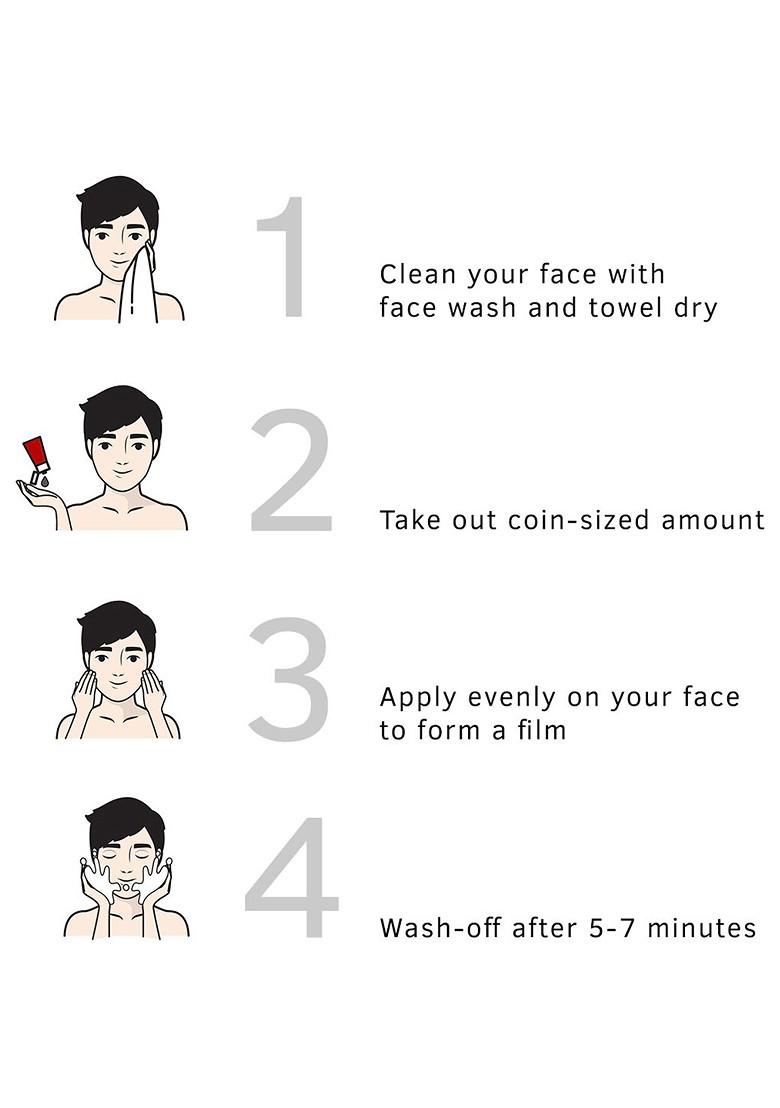 1

Clean your face with face wash and towel dry

2

Take out coin-sized amount

3

Apply evenly on your face to form a film

4

Wash-off after 5-7 minutes