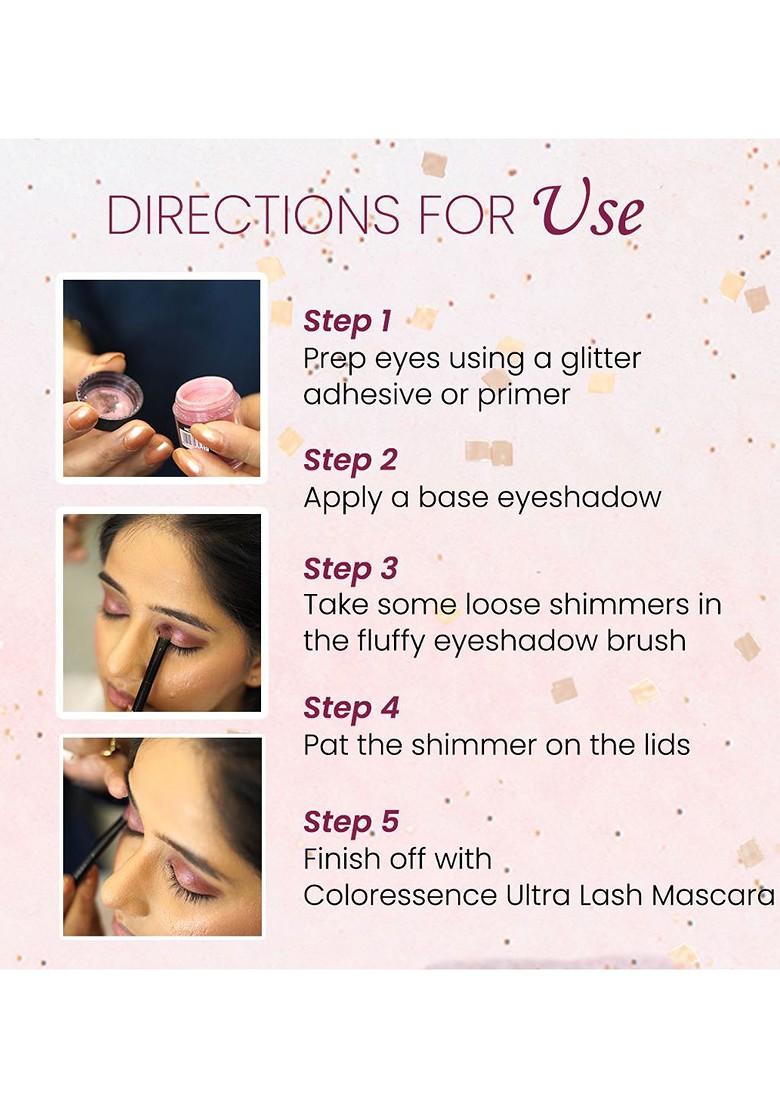 DIRECTIONS FOR Use

Step 1
Prep eyes using a glitter adhesive or primer

Step 2
Apply a base eyeshadow

Step 3
Take some loose shimmers in the fluffy eyeshadow brush

Step 4
Pat the shimmer on the lids

Step 5
Finish off with Coloressence Ultra Lash Mascara