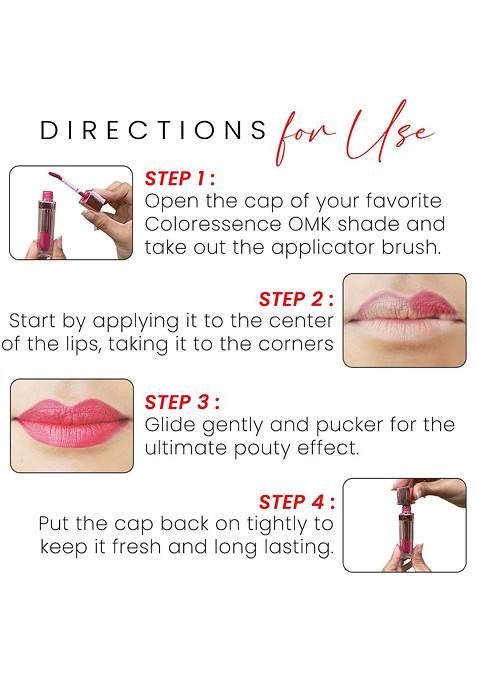 DIRECTIONS for Use

STEP 1 :
Open the cap of your favorite Coloressence OMK shade and take out the applicator brush.

STEP 2 :
Start by applying it to the center of the lips, taking it to the corners

STEP 3 :
Glide gently and pucker for the ultimate pouty effect.

STEP 4 :
Put the cap back on tightly to keep it fresh and long lasting.