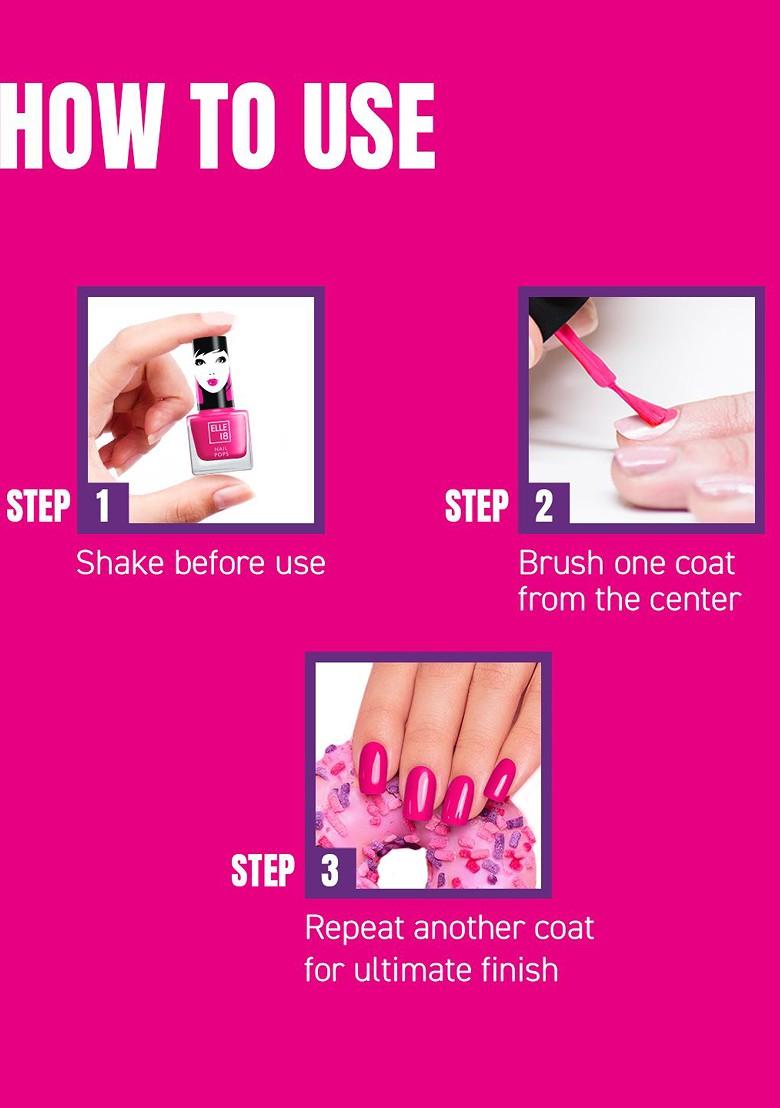 HOW TO USE

ELLE 18
NAIL POPS

STEP 1
Shake before use

STEP 2
Brush one coat from the center

STEP 3
Repeat another coat for ultimate finish