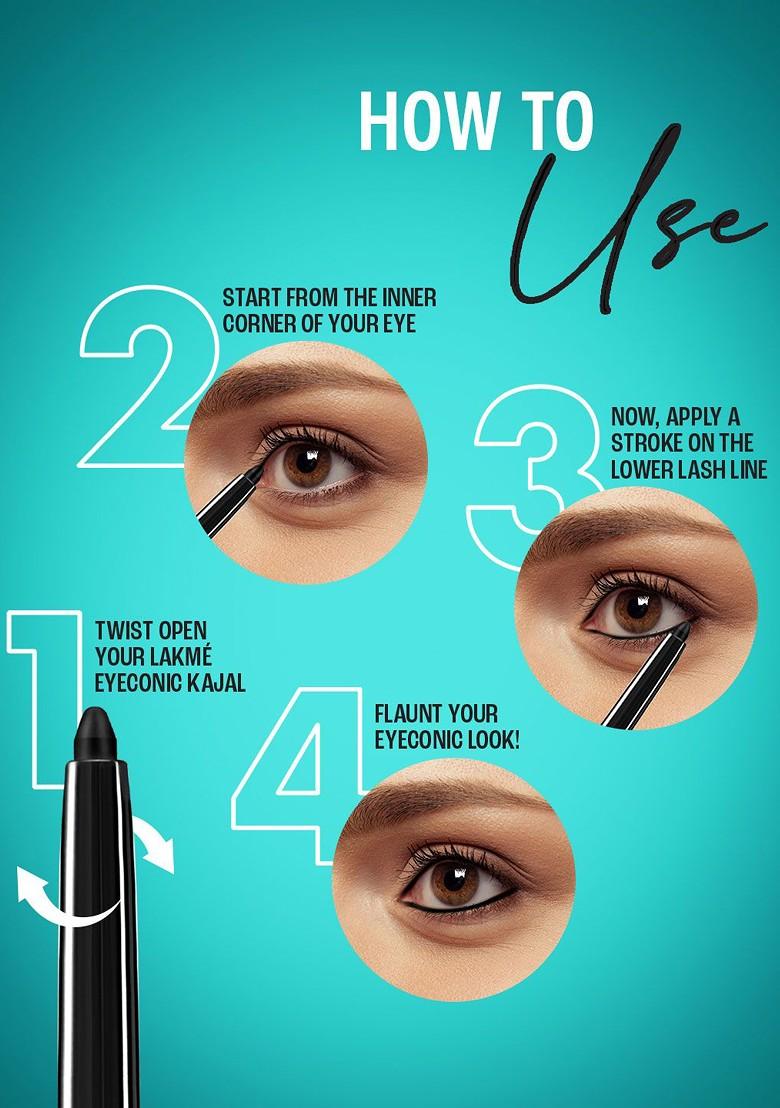 HOW TO
Use

1
TWIST OPEN YOUR LAKMÉ EYECONIC KAJAL

2
START FROM THE INNER CORNER OF YOUR EYE

3
NOW, APPLY A STROKE ON THE LOWER LASH LINE

4
FLAUNT YOUR EYECONIC LOOK!