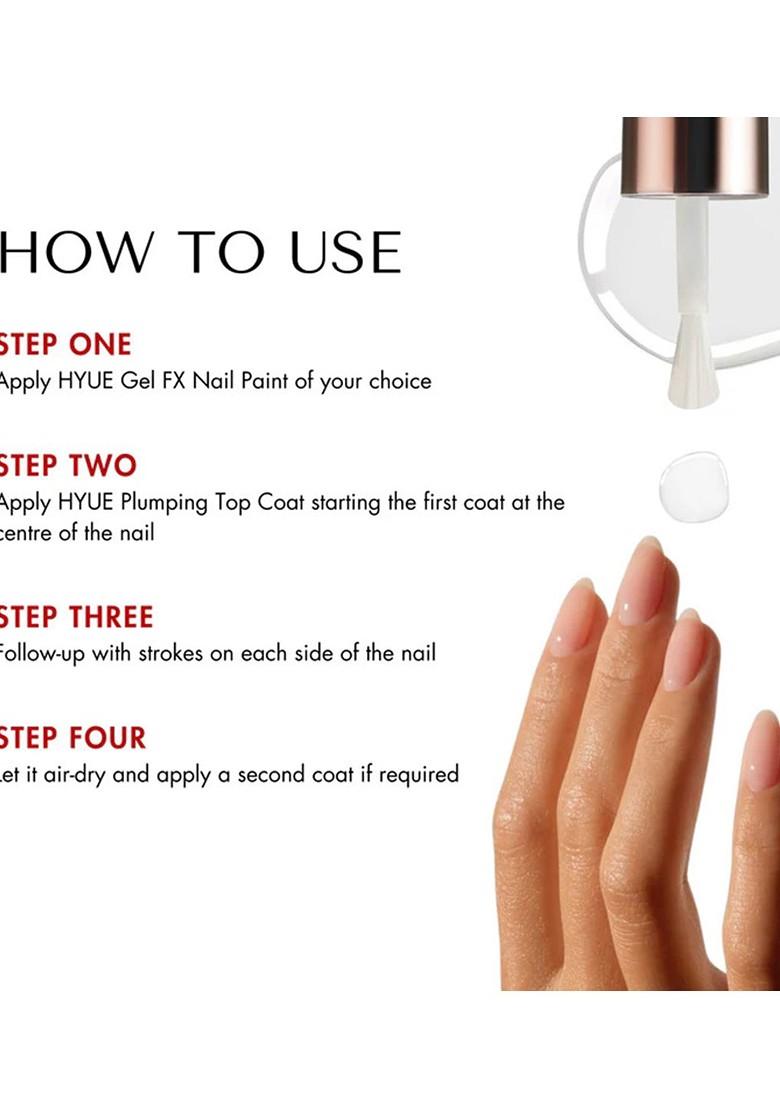 HOW TO USE

STEP ONE
Apply HYUE Gel FX Nail Paint of your choice

STEP TWO
Apply HYUE Plumping Top Coat starting the first coat at the centre of the nail

STEP THREE
Follow-up with strokes on each side of the nail

STEP FOUR
Let it air-dry and apply a second coat if required