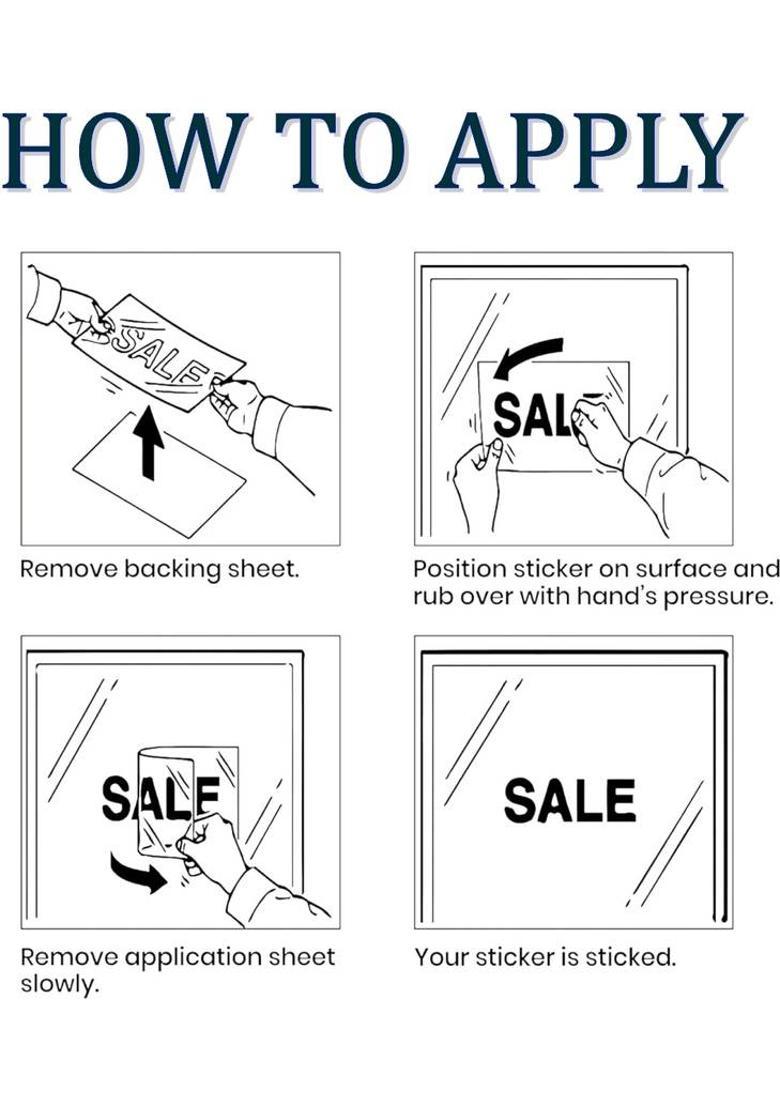 HOW TO APPLY

SALE

Remove backing sheet.

SAL

Position sticker on surface and rub over with hand's pressure.

SALE

Remove application sheet slowly.

SALE

Your sticker is sticked.