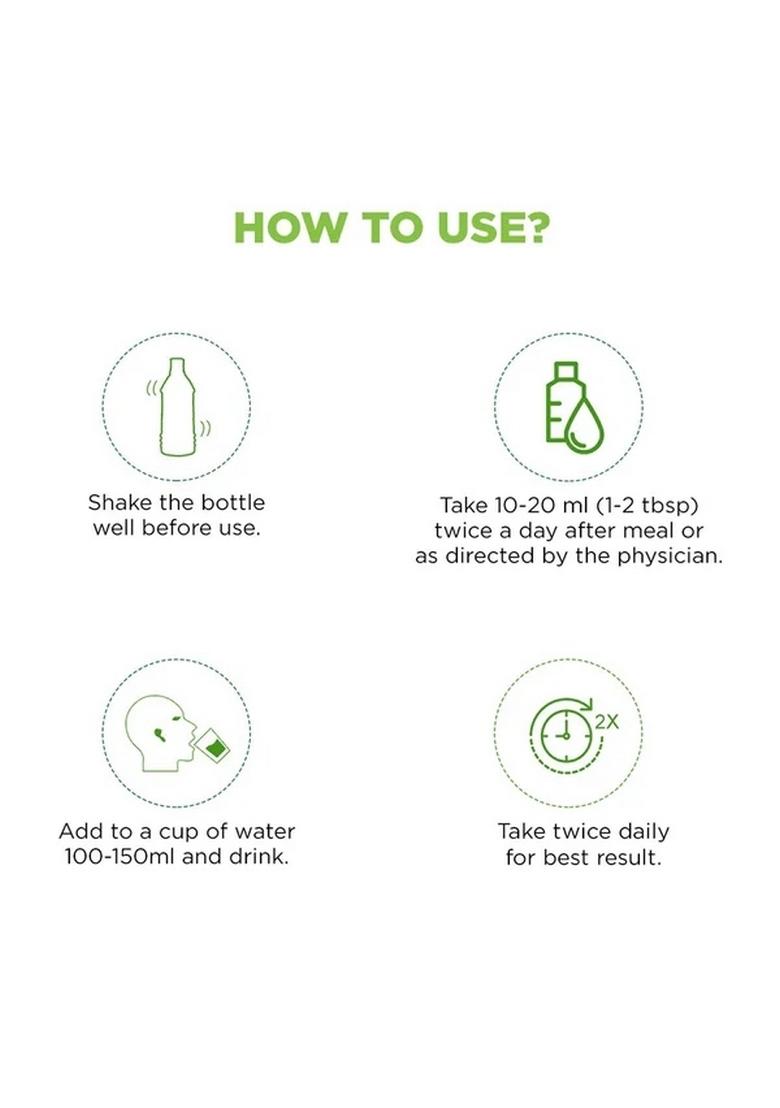 HOW TO USE?

Shake the bottle well before use.

Take 10-20 ml (1-2 tbsp) twice a day after meal or as directed by the physician.

Add to a cup of water 100-150ml and drink.

2X

Take twice daily for best result.