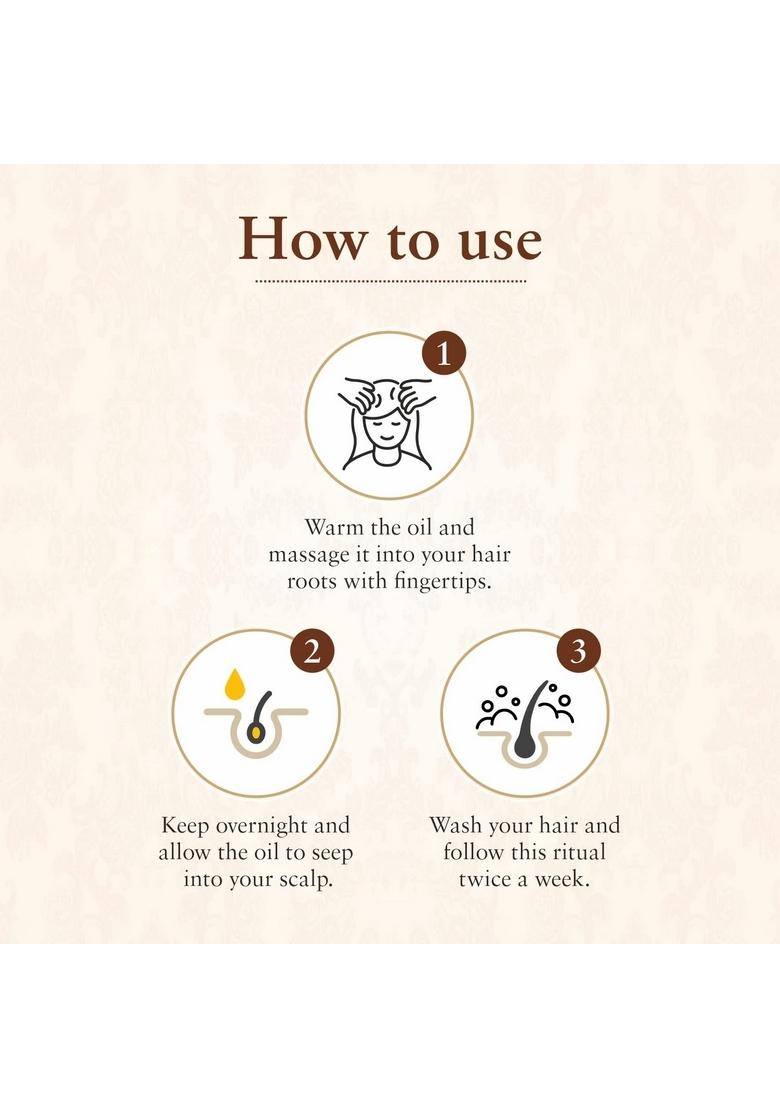 How to use

1

Warm the oil and massage it into your hair roots with fingertips.

2

Keep overnight and allow the oil to seep into your scalp.

3

Wash your hair and follow this ritual twice a week.