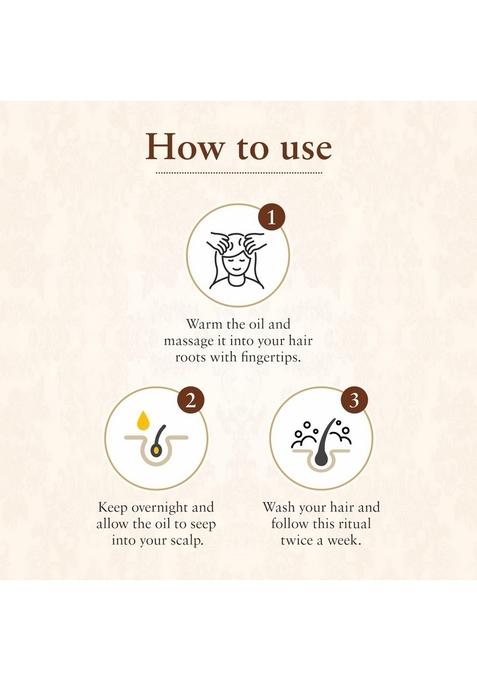 How to use

1

Warm the oil and massage it into your hair roots with fingertips.

2

Keep overnight and allow the oil to seep into your scalp.

3

Wash your hair and follow this ritual twice a week.