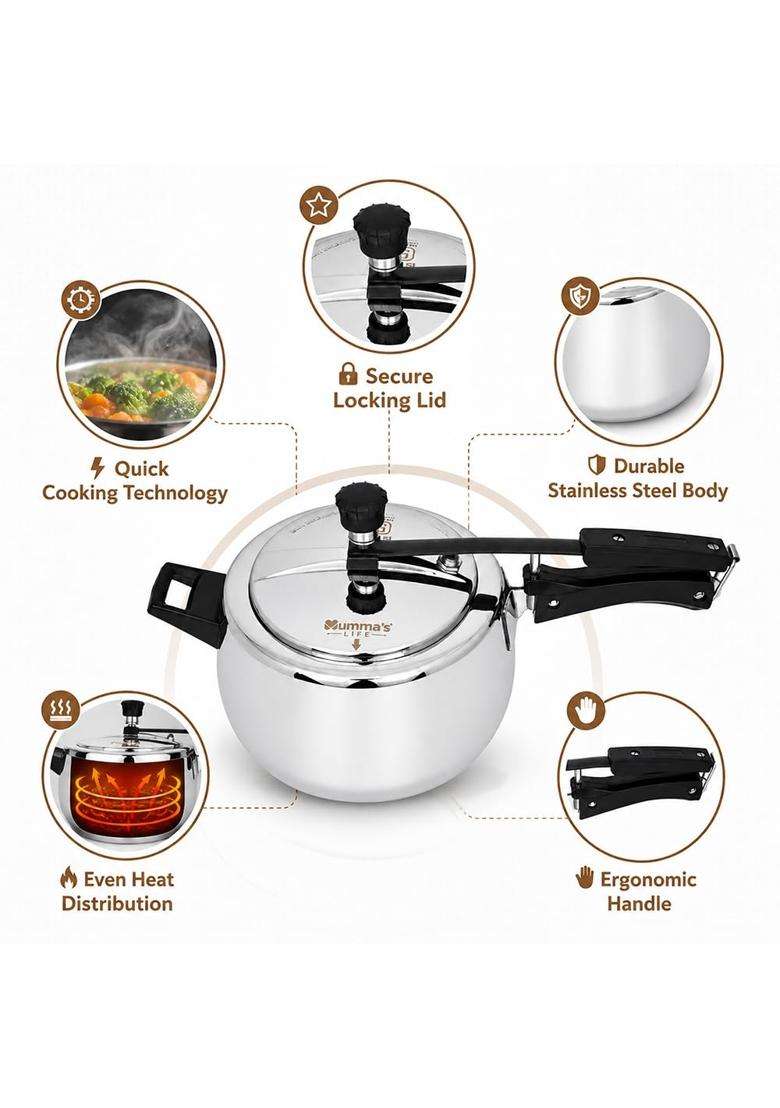 Secure Locking Lid

Quick Cooking Technology

Durable Stainless Steel Body

Mumma's LIFE

Even Heat Distribution

Ergonomic Handle