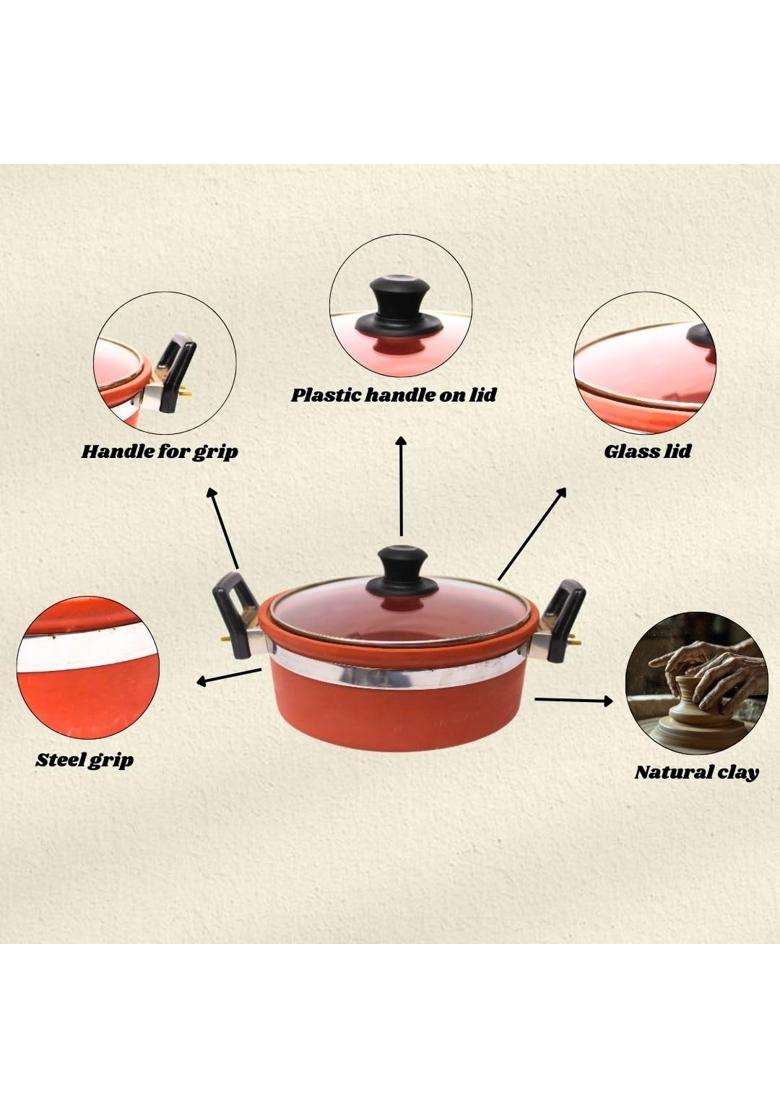 Plastic handle on lid

Handle for grip

Glass lid

Steel grip

Natural clay