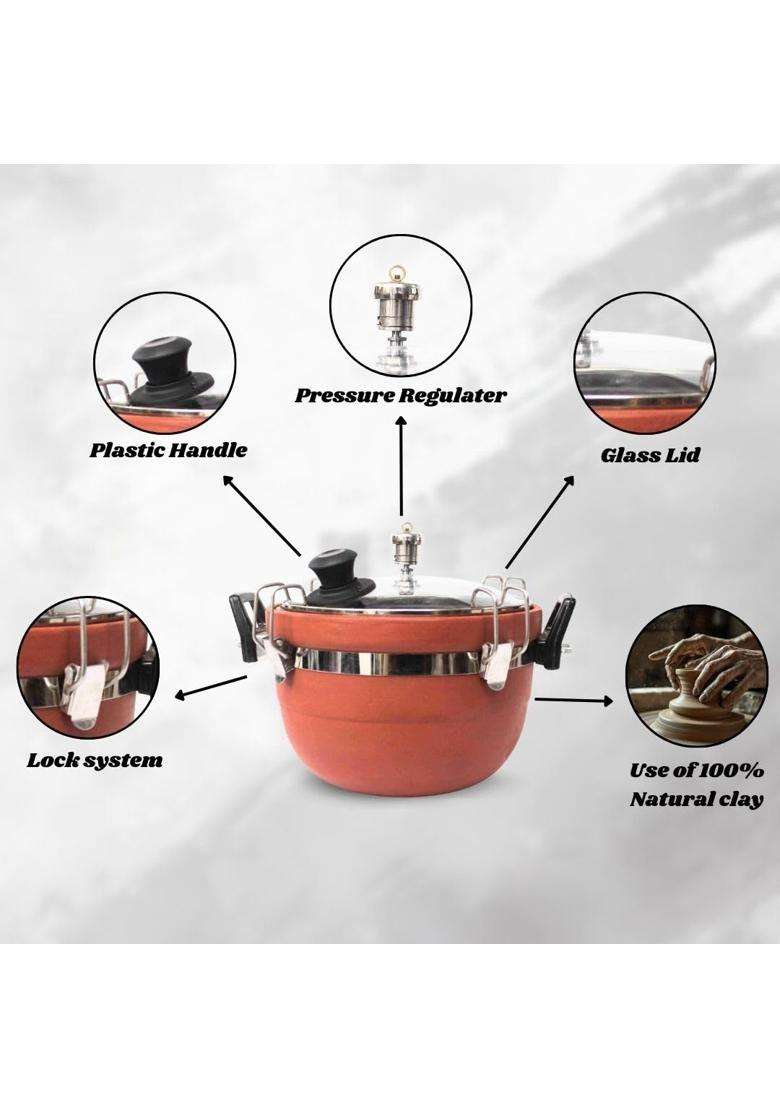 Pressure Regulater

Plastic Handle

Glass Lid

Lock system

Use of 100%
Natural clay